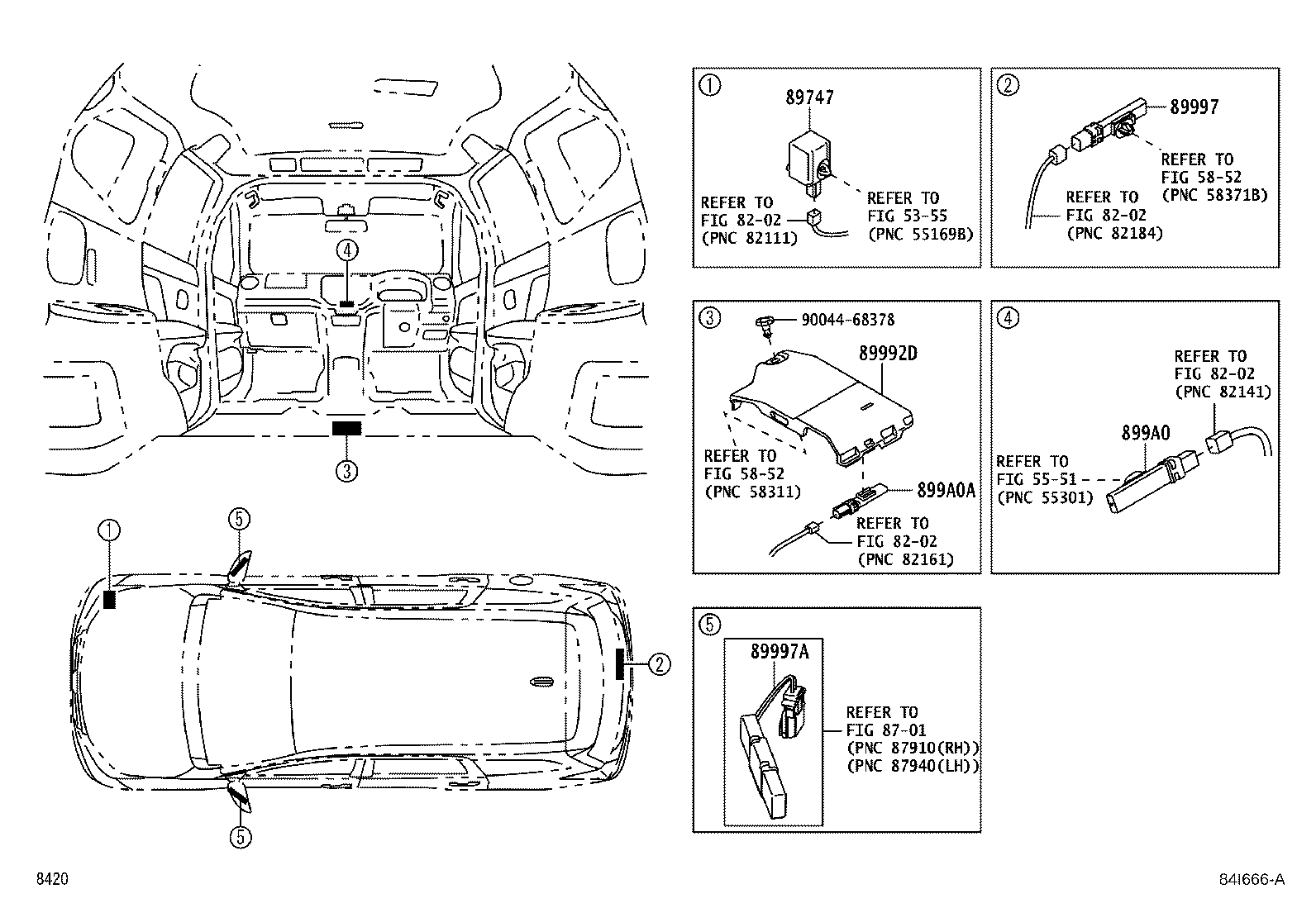 4

3

1

5

2

5

①
89747
REFER TO
FIG 82-02
(PNC 82111)
REFER TO
FIG 53-55
(PNC 55169B)

②
89997
REFER TO
FIG 58-52
(PNC 58371B)
REFER TO
FIG 82-02
(PNC 82184)

③
90044-68378
89992D
REFER TO
FIG 58-52
(PNC 58311)
899A0A
REFER TO
FIG 82-02
(PNC 82161)

④
REFER TO
FIG 82-02
(PNC 82141)
899A0
REFER TO
FIG 55-51
(PNC 55301)

⑤
89997A
REFER TO
FIG 87-01
(PNC 87910(RH))
(PNC 87940(LH))

8420

84I666-A