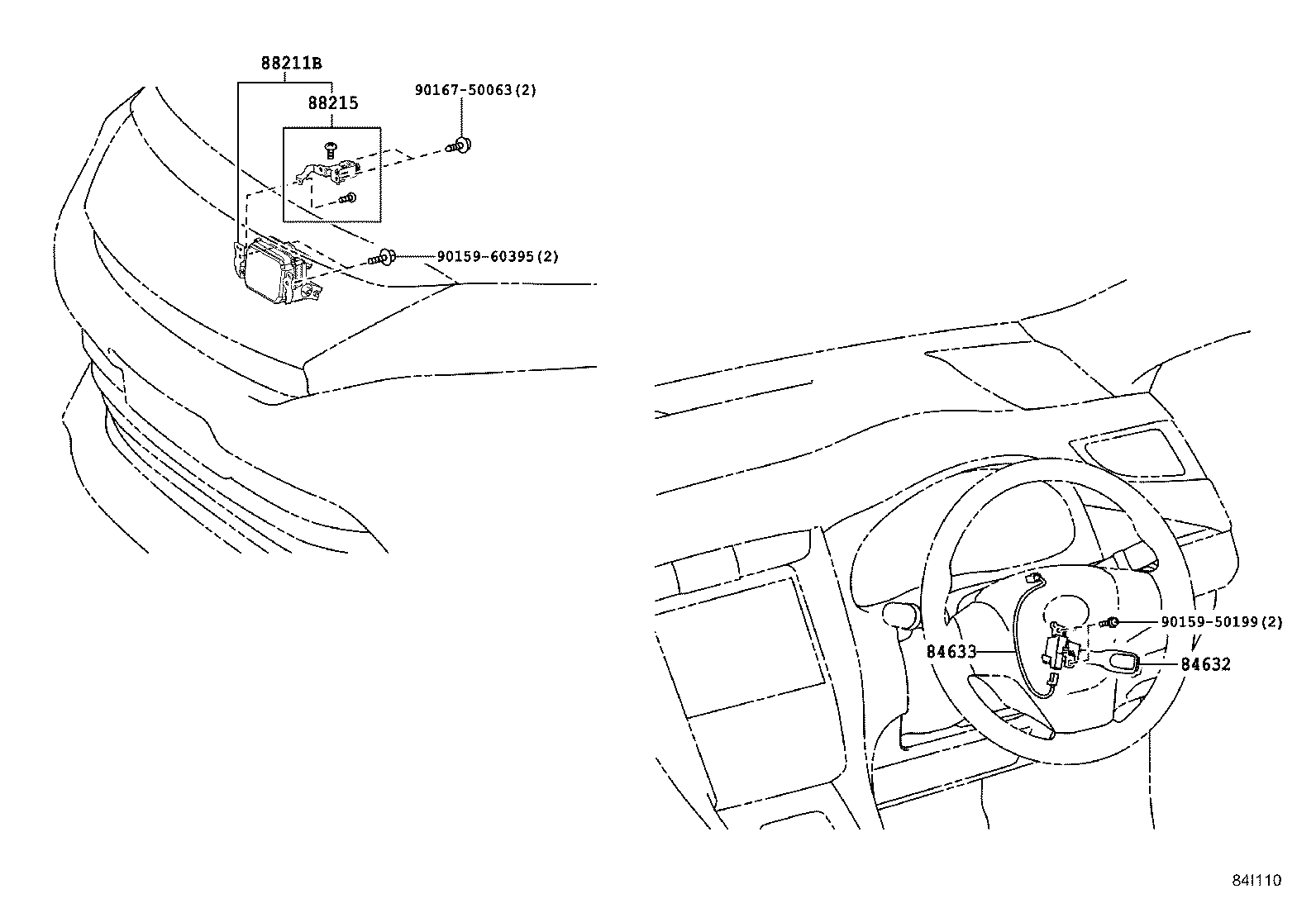 88211B
88215
90167-50063(2)
90159-60395(2)
90159-50199(2)
84633
84632
84I110