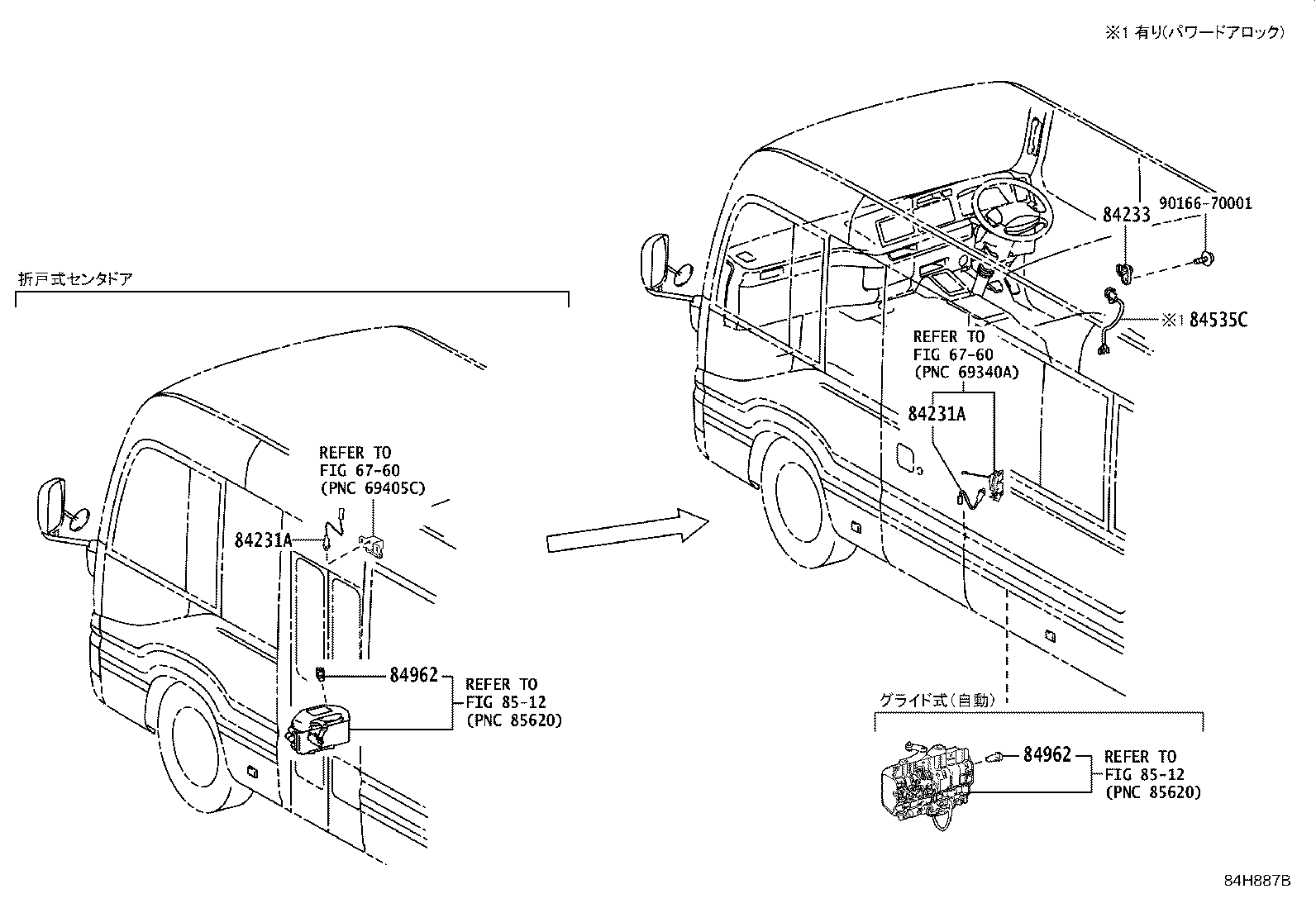 ※1 有り(パワードアロック)

折戸式センタドア

REFER TO
FIG 67-60
(PNC 69405C)

84231A

84962

REFER TO
FIG 85-12
(PNC 85620)

84233

90166-70001

※1 84535C

REFER TO
FIG 67-60
(PNC 69340A)

84231A

グライド式(自動)

84962

REFER TO
FIG 85-12
(PNC 85620)

84H887B