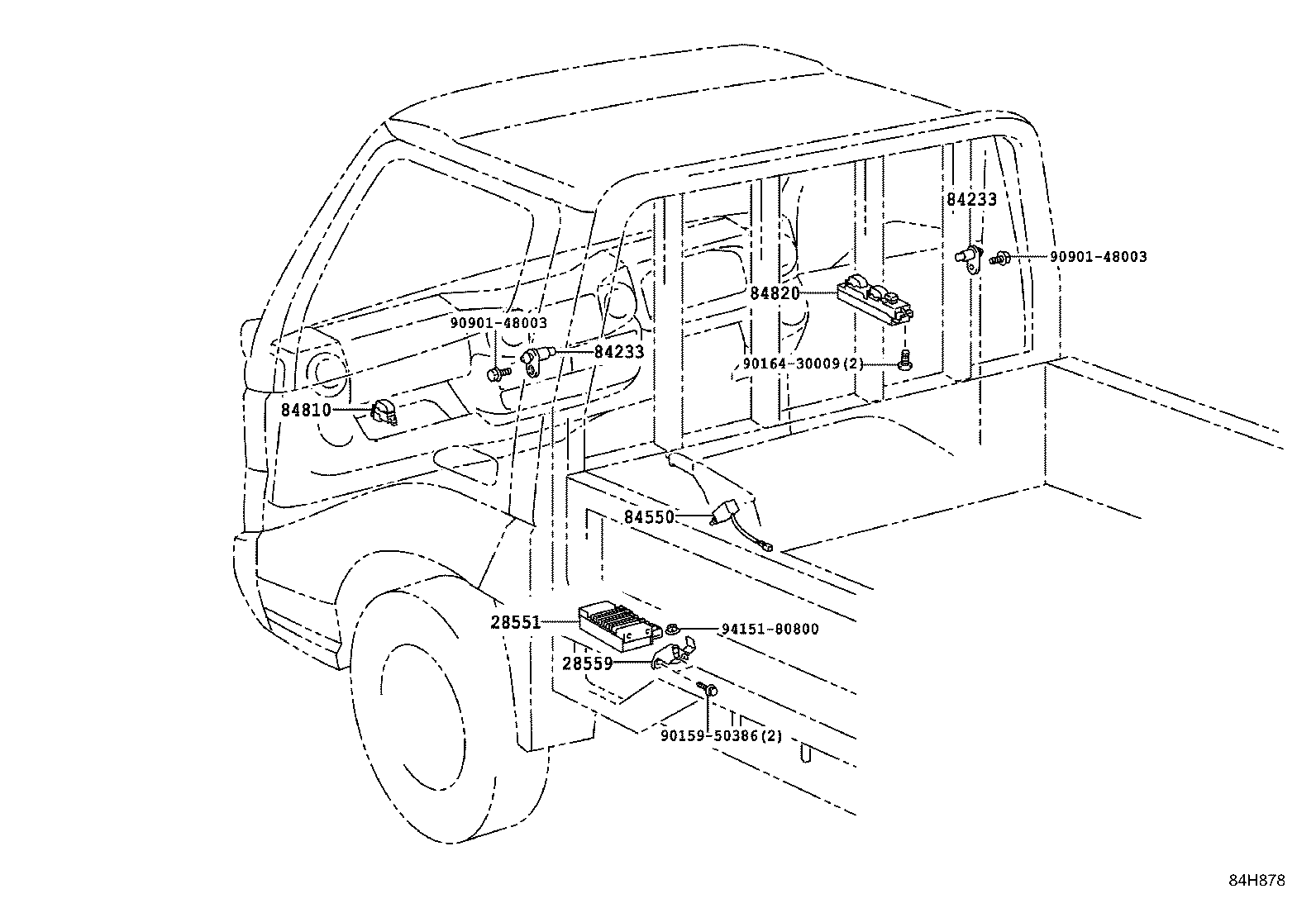 84233
90901-48003
84820
90901-48003
84233
90164-30009(2)
84810
84550
28551
94151-80800
28559
90159-50386(2)
84H878