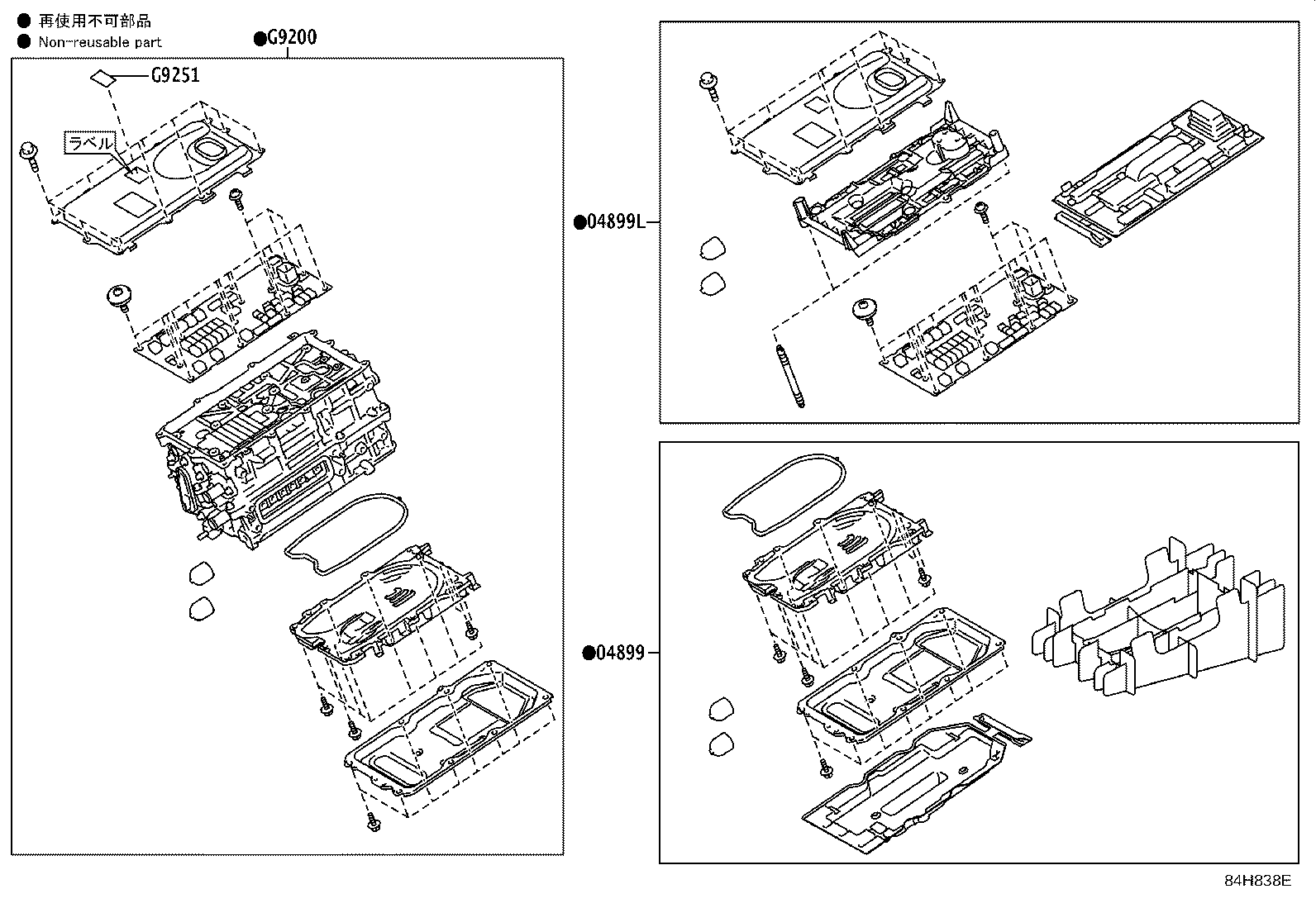 ● 再使用不可部品
● Non-reusable part

●G9200

G9251

ラベル

●04899L

●04899

84H838E