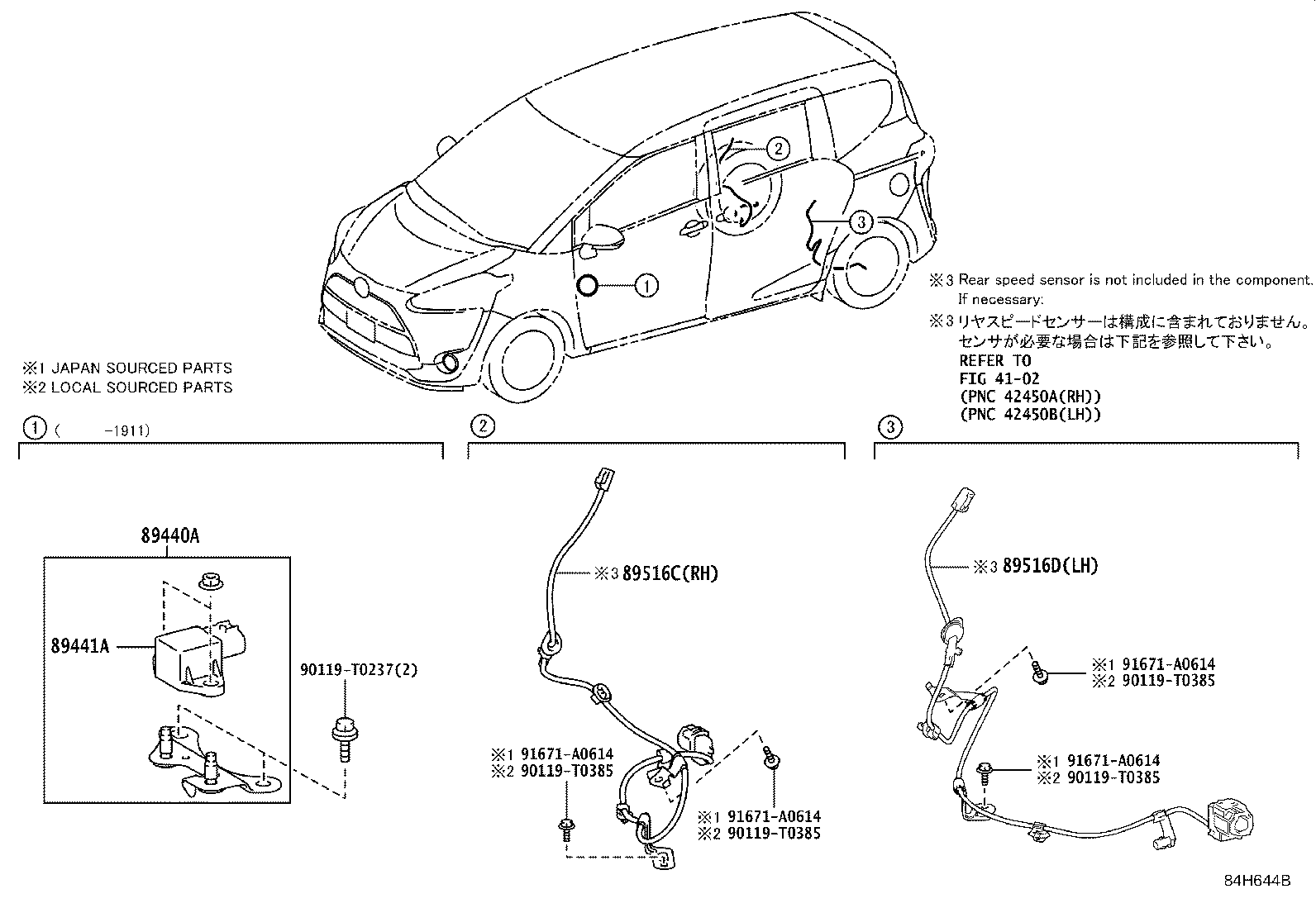 2
3
1

※3 Rear speed sensor is not included in the component.
If necessary:
※3 リヤスピードセンサーは構成に含まれておりません。
センサが必要な場合は下記を参照して下さい。
REFER TO
FIG 41-02
(PNC 42450A(RH))
(PNC 42450B(LH))

※1 JAPAN SOURCED PARTS
※2 LOCAL SOURCED PARTS

1 ( -1911)

89440A
89441A
90119-T0237(2)

2

※3 89516C(RH)
※1 91671-A0614
※2 90119-T0385
※1 91671-A0614
※2 90119-T0385

3

※3 89516D(LH)
※1 91671-A0614
※2 90119-T0385
※1 91671-A0614
※2 90119-T0385

84H644B