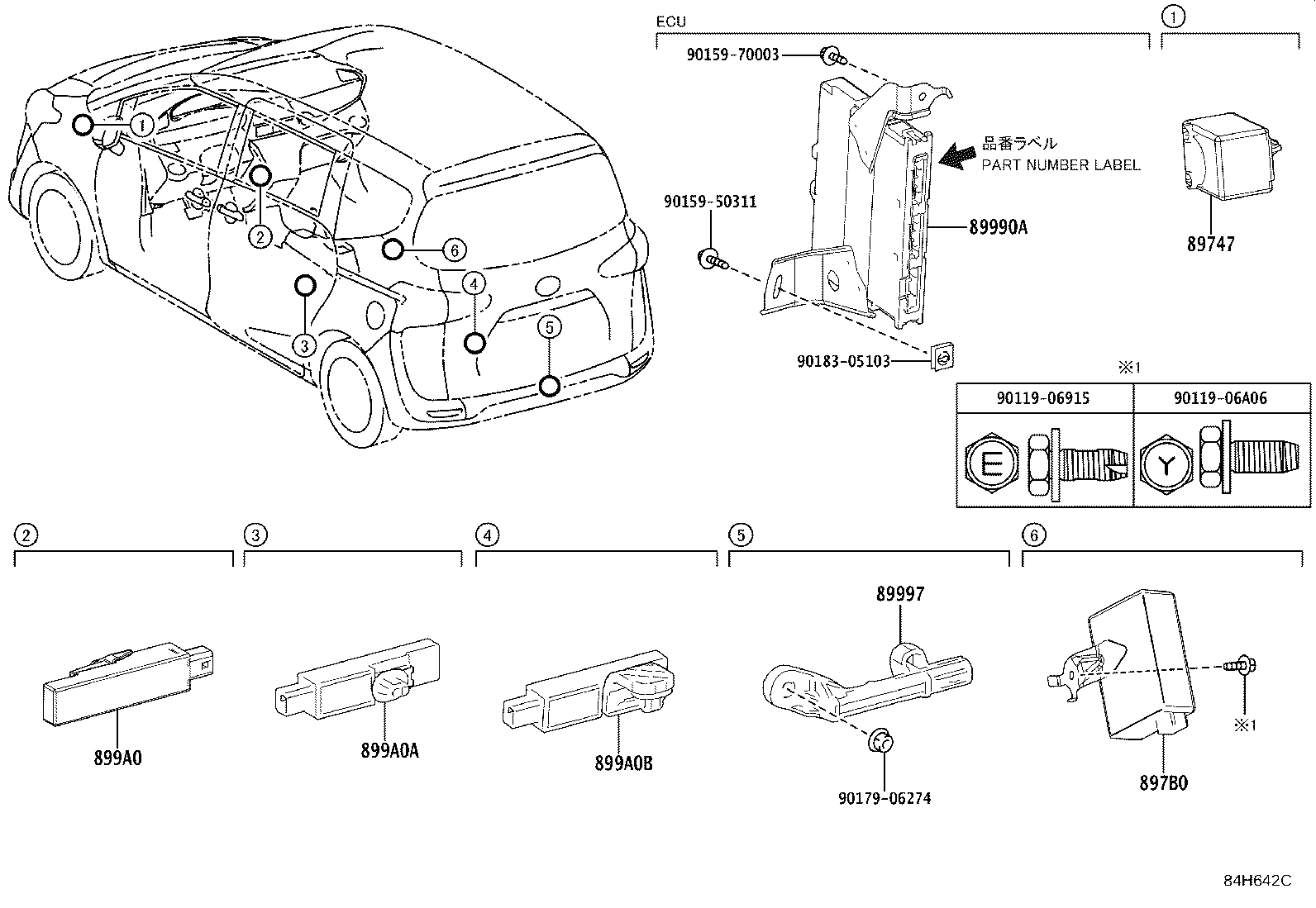 1
2
6
4
3
5

ECU

90159-70003

品番ラベル
PART NUMBER LABEL

90159-50311

89990A

90183-05103

1

89747

※1

| 90119-06915 | 90119-06A06 |
|---|---|
| E | Y |

2

899A0

3

899A0A

4

899A0B

5

89997

90179-06274

6

※1

897B0

84H642C