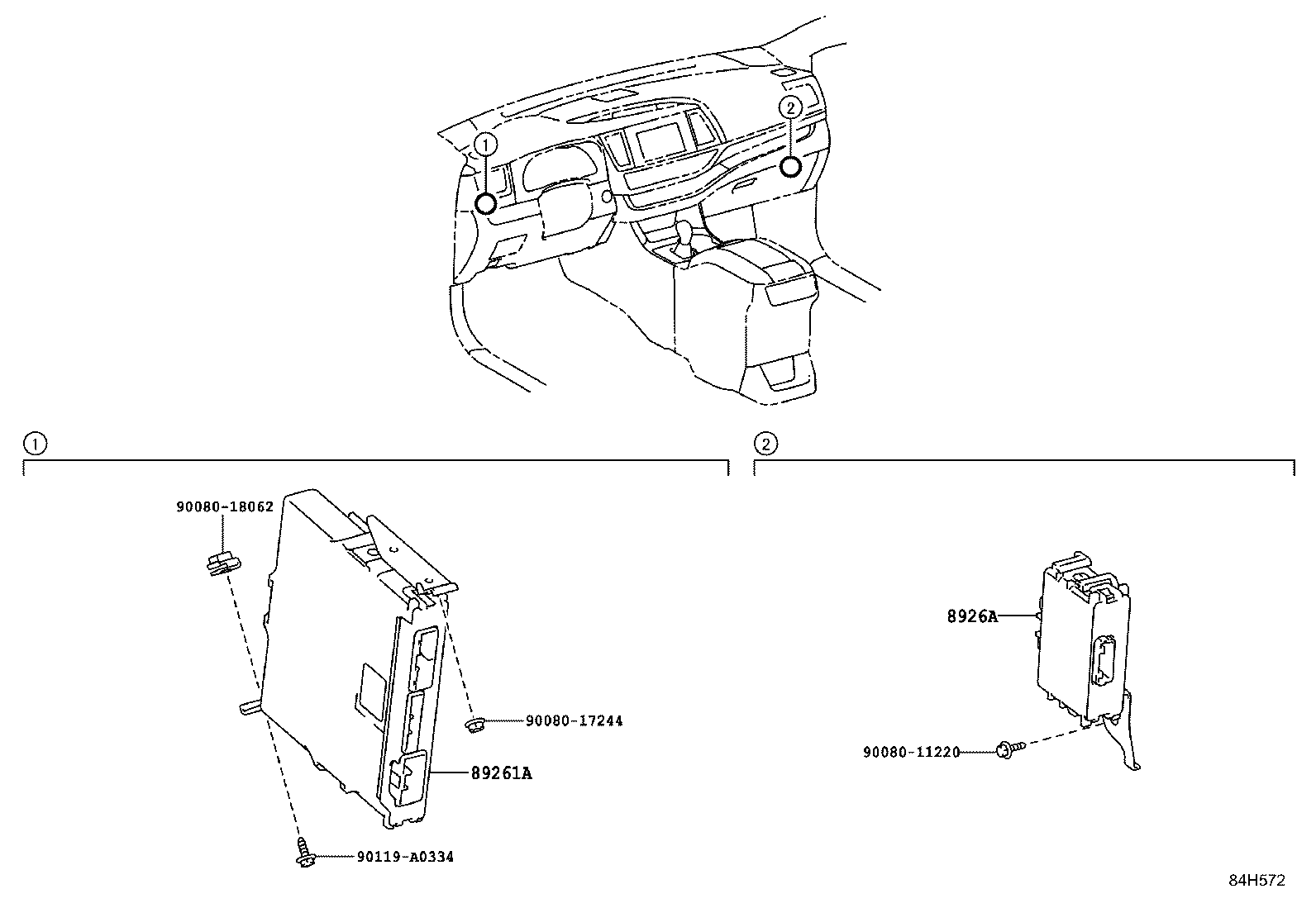 1
2
1
90080-18062
90080-17244
89261A
90119-A0334
2
8926A
90080-11220
84H572