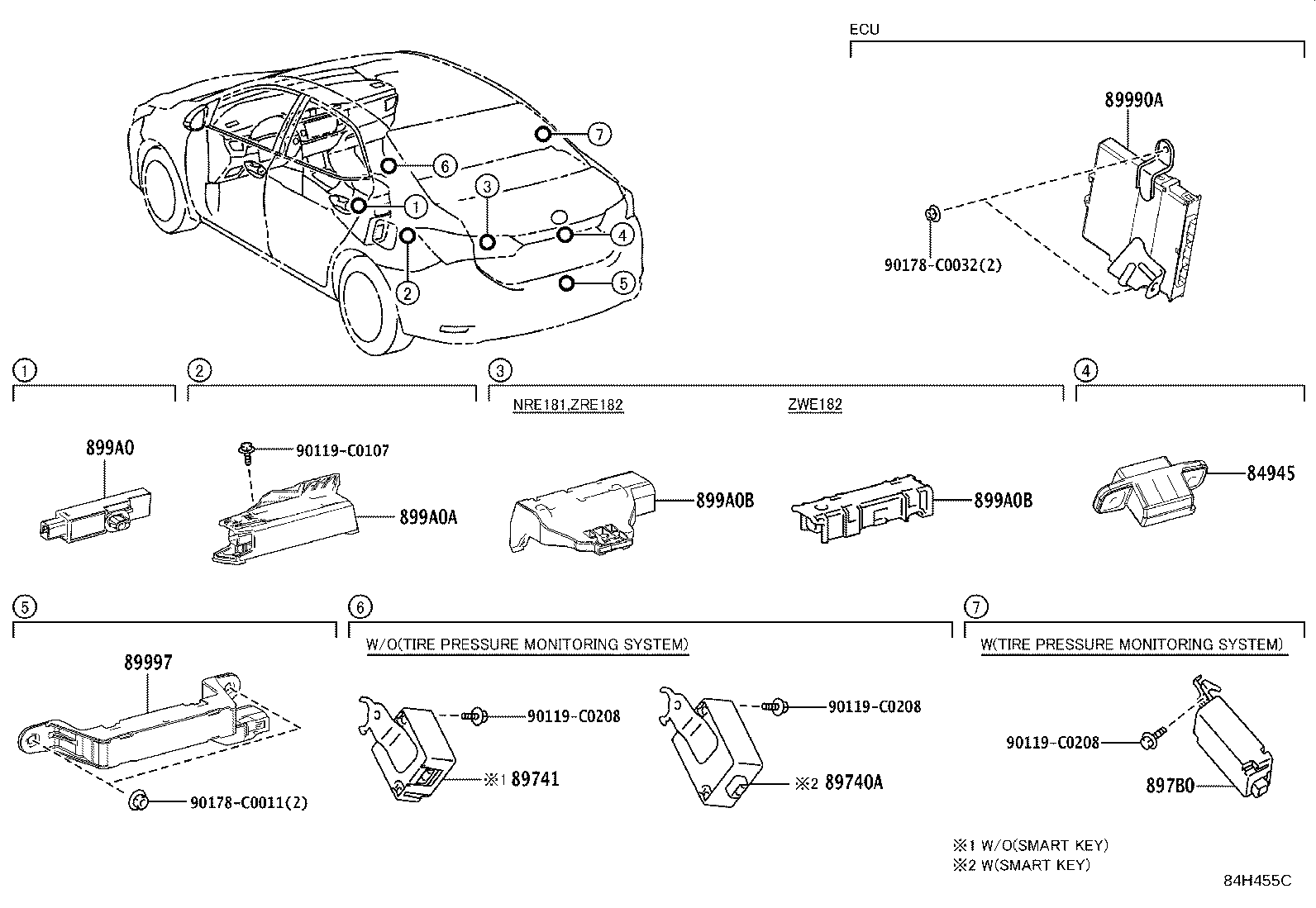 ECU

89990A

90178-C0032(2)

7
6
3
1
4
2
5

1

899A0

2

90119-C0107

899A0A

3

NRE181,ZRE182

899A0B

ZWE182

899A0B

4

84945

5

89997

90178-C0011(2)

6

W/O(TIRE PRESSURE MONITORING SYSTEM)

90119-C0208

※1 89741

90119-C0208

※2 89740A

7

W(TIRE PRESSURE MONITORING SYSTEM)

90119-C0208

897B0

※1 W/O(SMART KEY)
※2 W(SMART KEY)

84H455C