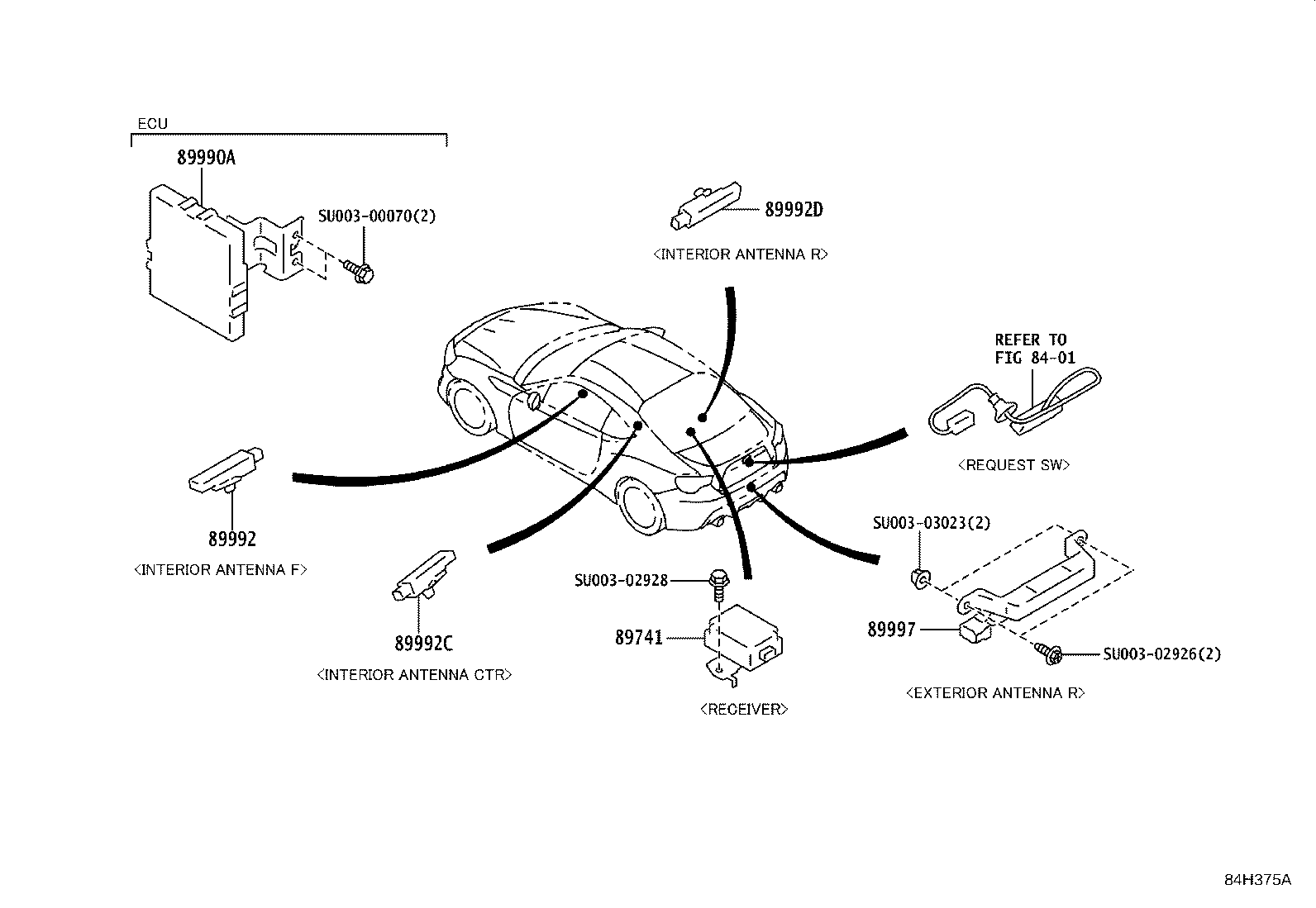 ECU

89990A

SU003-00070(2)

89992D

<INTERIOR ANTENNA R>

REFER TO
FIG 84-01

<REQUEST SW>

89992

<INTERIOR ANTENNA F>

89992C

<INTERIOR ANTENNA CTR>

SU003-02928

89741

<RECEIVER>

SU003-03023(2)

89997

SU003-02926(2)

<EXTERIOR ANTENNA R>

84H375A