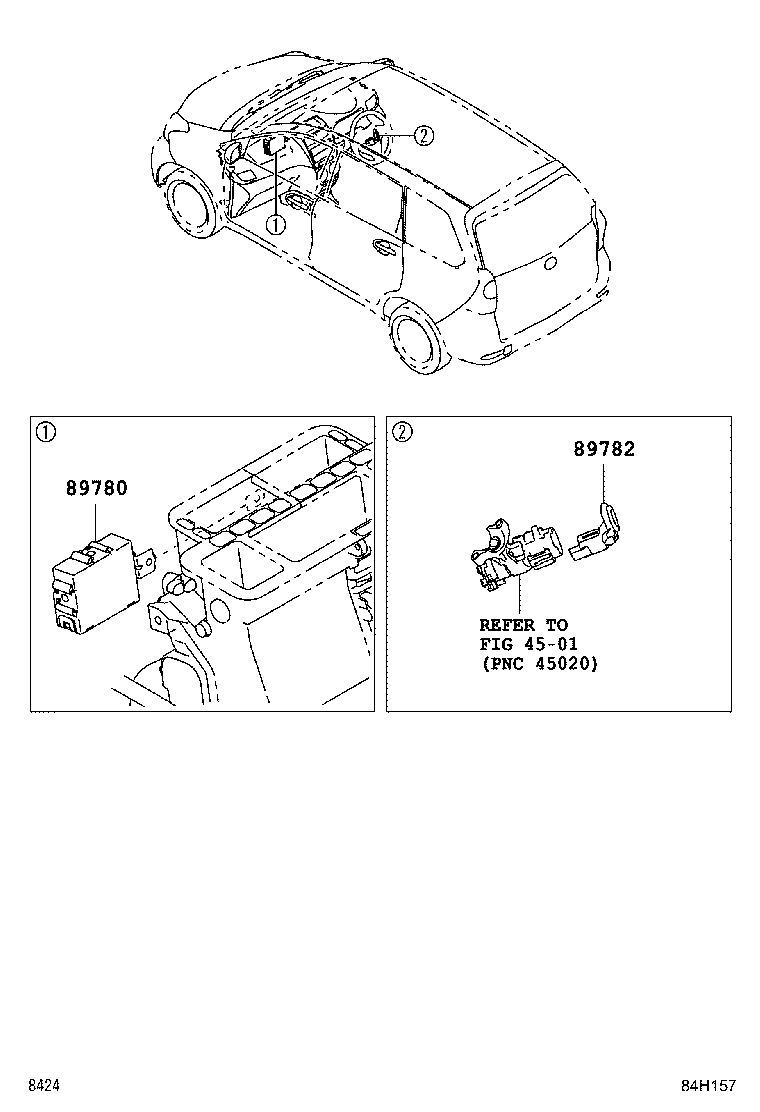 ②
①

①
89780

②
89782
REFER TO
FIG 45-01
(PNC 45020)

8424
84H157