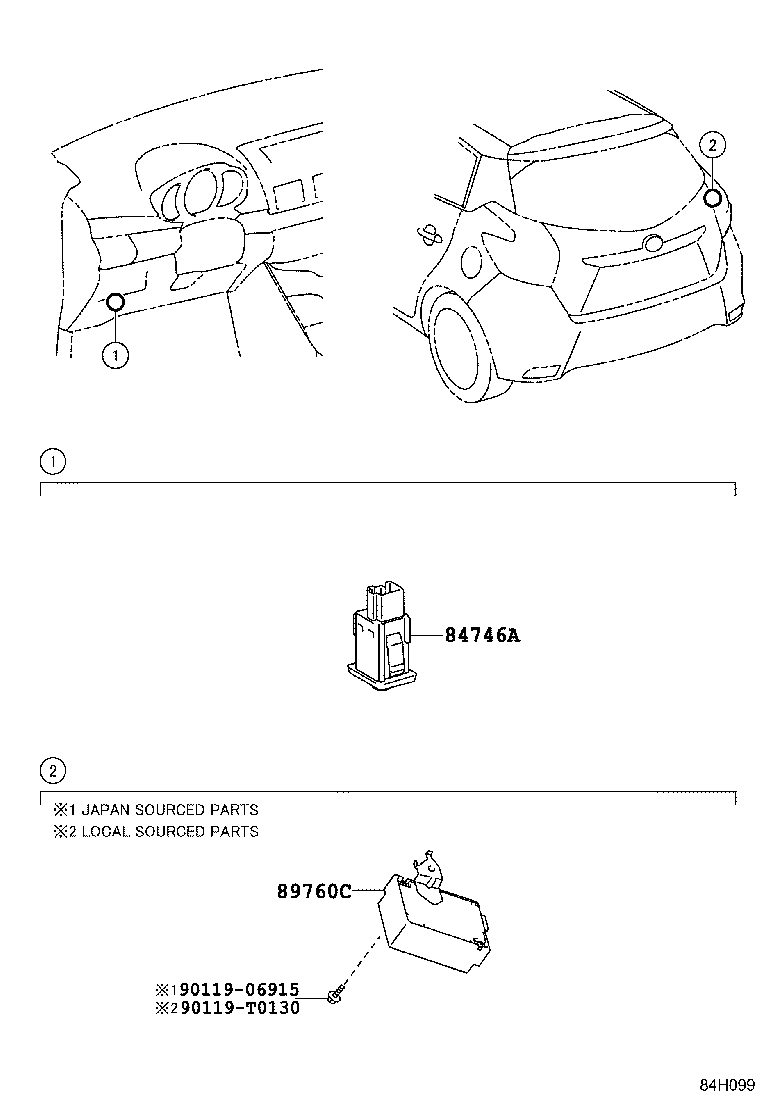 1

2

1

84746A

2

※1 JAPAN SOURCED PARTS
※2 LOCAL SOURCED PARTS

89760C

※1 90119-06915
※2 90119-T0130

84H099