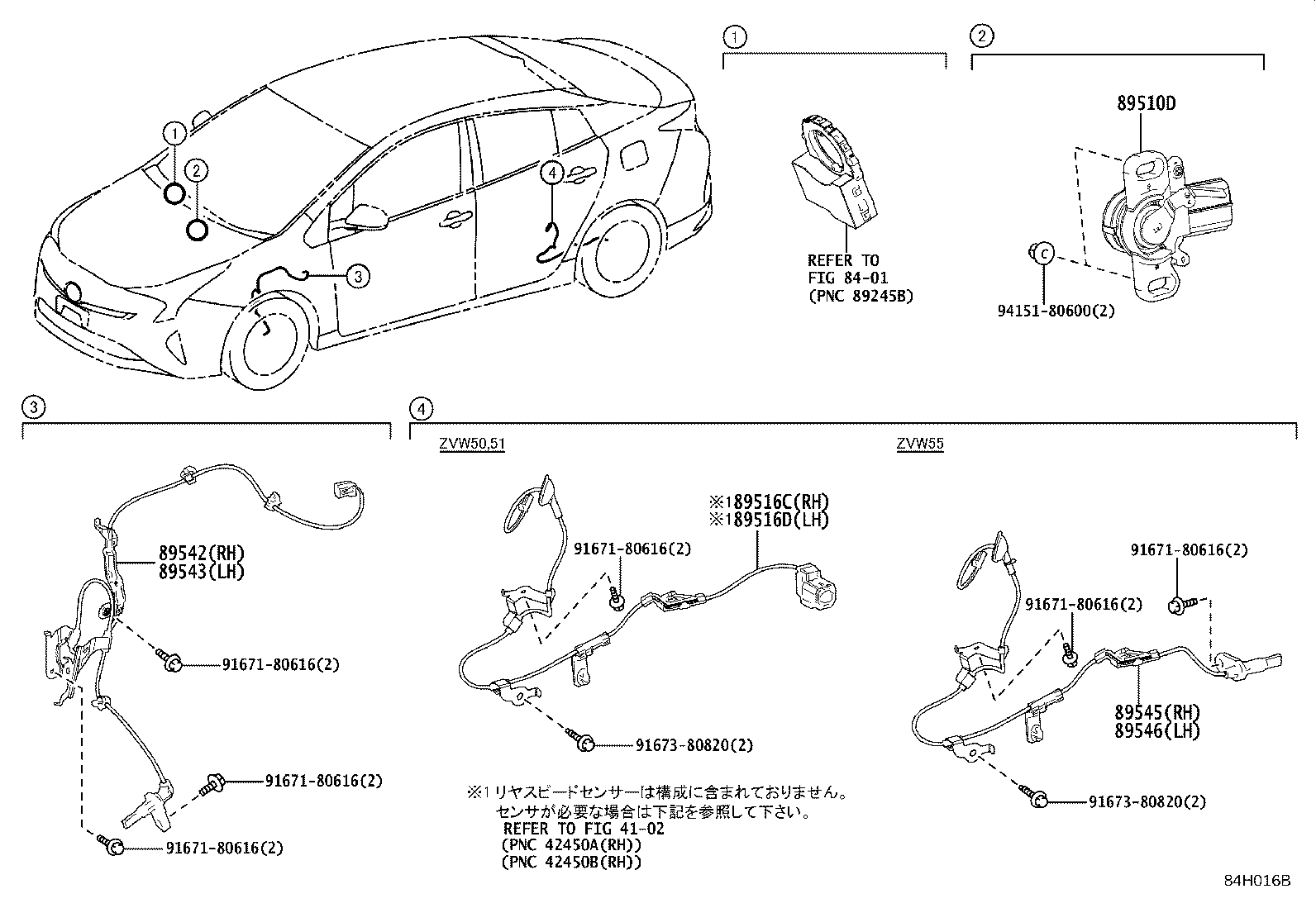 1
2
4
3

1

REFER TO
FIG 84-01
(PNC 89245B)

2

89510D

C

94151-80600(2)

3

89542(RH)
89543(LH)

91671-80616(2)

91671-80616(2)

91671-80616(2)

4

ZVW50,51

※189516C(RH)
※189516D(LH)

91671-80616(2)

91673-80820(2)

※1 リヤスピードセンサーは構成に含まれておりません。
センサが必要な場合は下記を参照して下さい。
REFER TO FIG 41-02
(PNC 42450A(RH))
(PNC 42450B(RH))

ZVW55

91671-80616(2)

91671-80616(2)

89545(RH)
89546(LH)

91673-80820(2)

84H016B