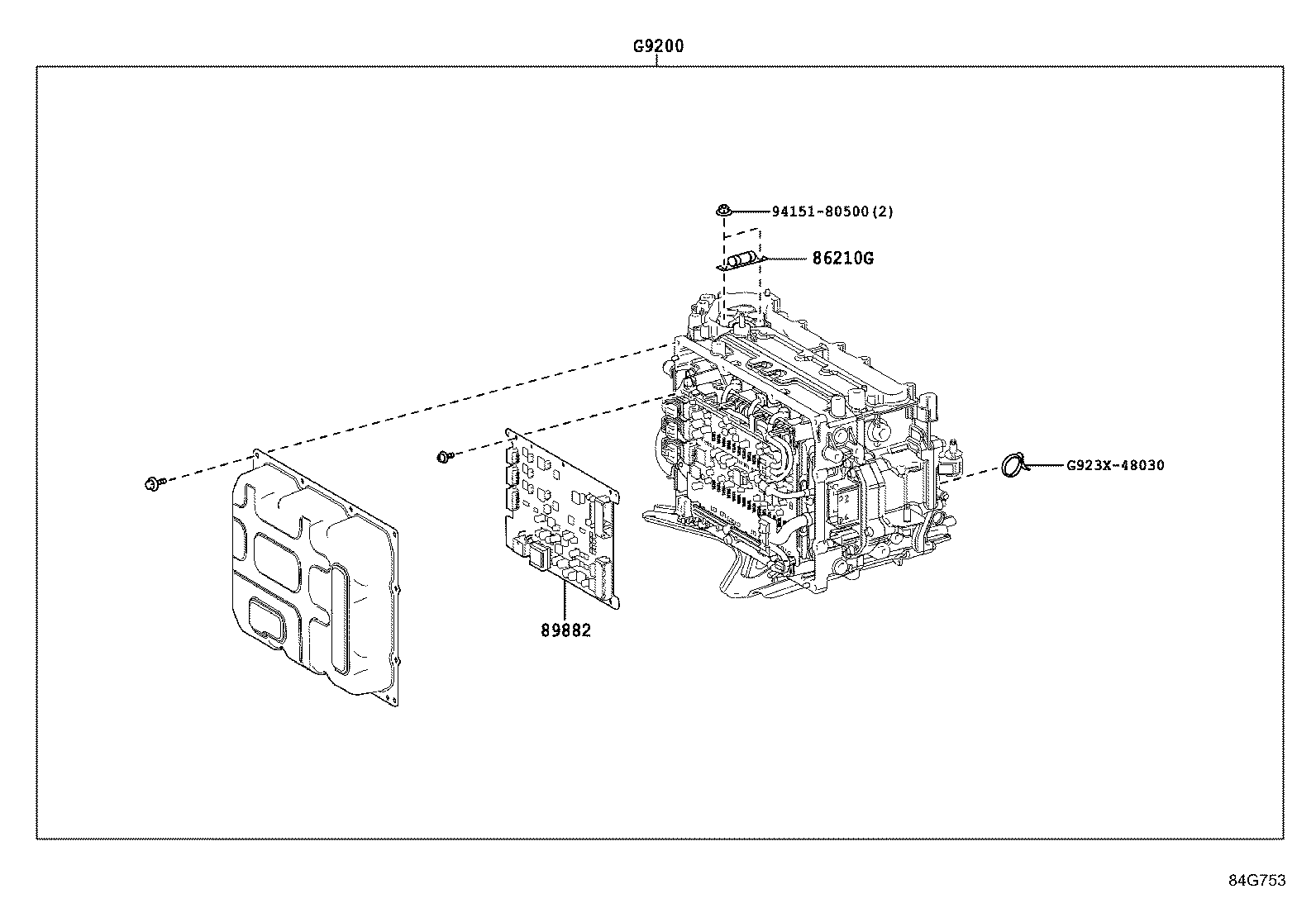 G9200

94151-80500(2)

86210G

G923X-48030

89882

84G753