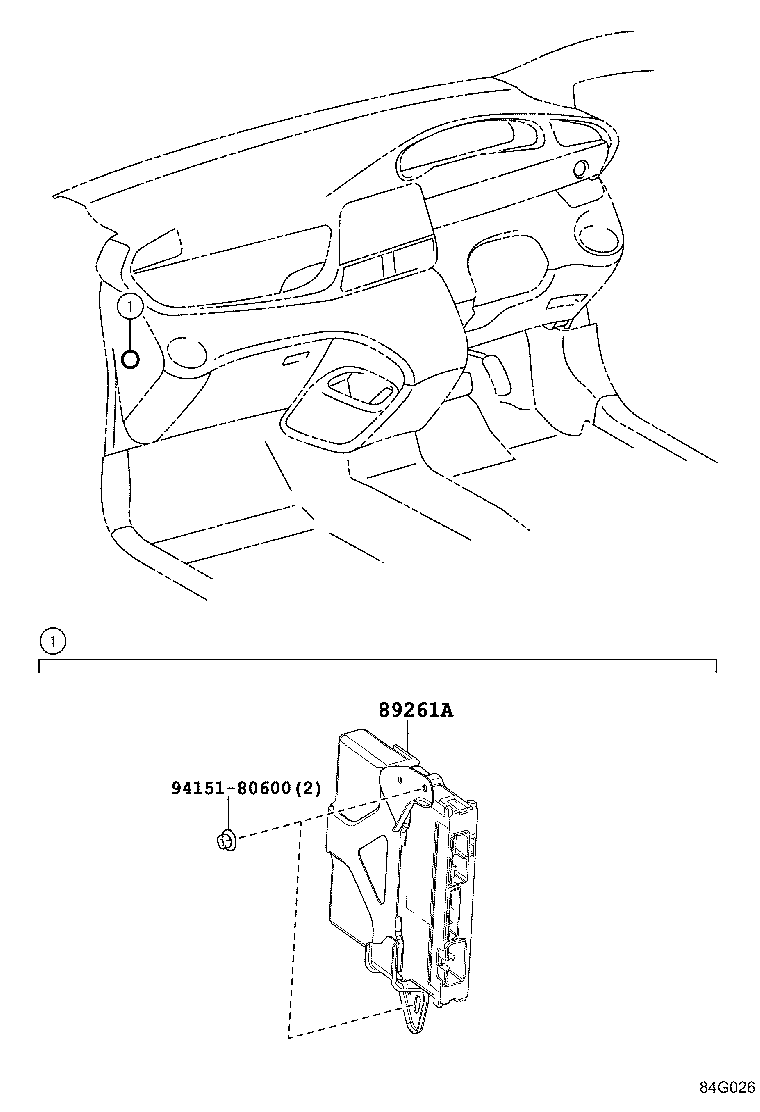 1

1

89261A

94151-80600(2)

84G026