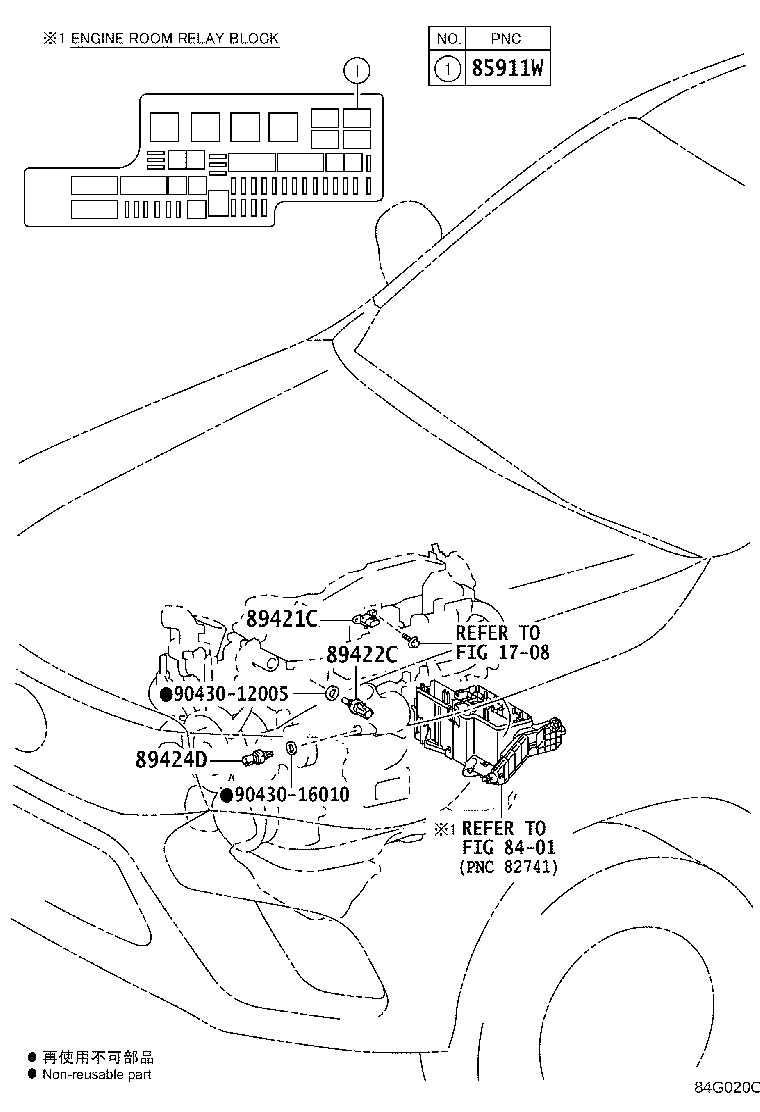 ※1 ENGINE ROOM RELAY BLOCK

| NO. | PNC |
|---|---|
| ① | 85911W |

①

89421C

REFER TO FIG 17-08

89422C

●90430-12005

89424D

●90430-16010

※1 REFER TO FIG 84-01 (PNC 82741)

● 再使用不可部品
● Non-reusable part

84G020C