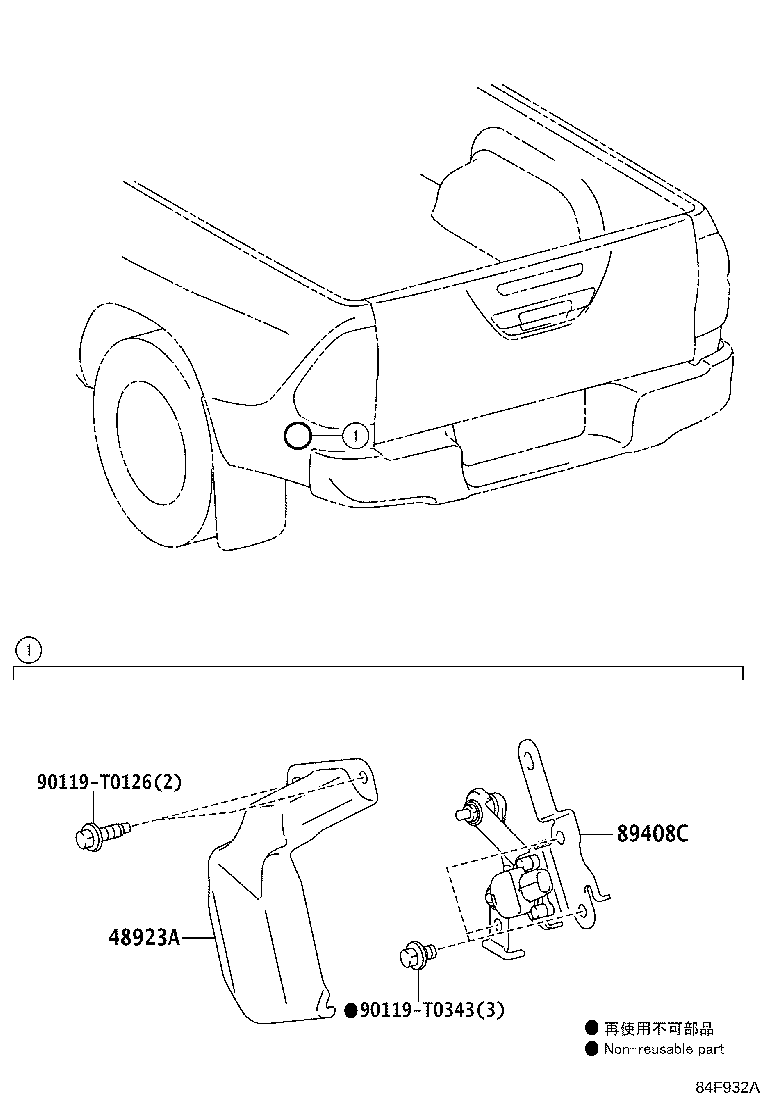 1

1

90119-T0126(2)

89408C

48923A

●90119-T0343(3)

● 再使用不可部品
● Non-reusable part

84F932A