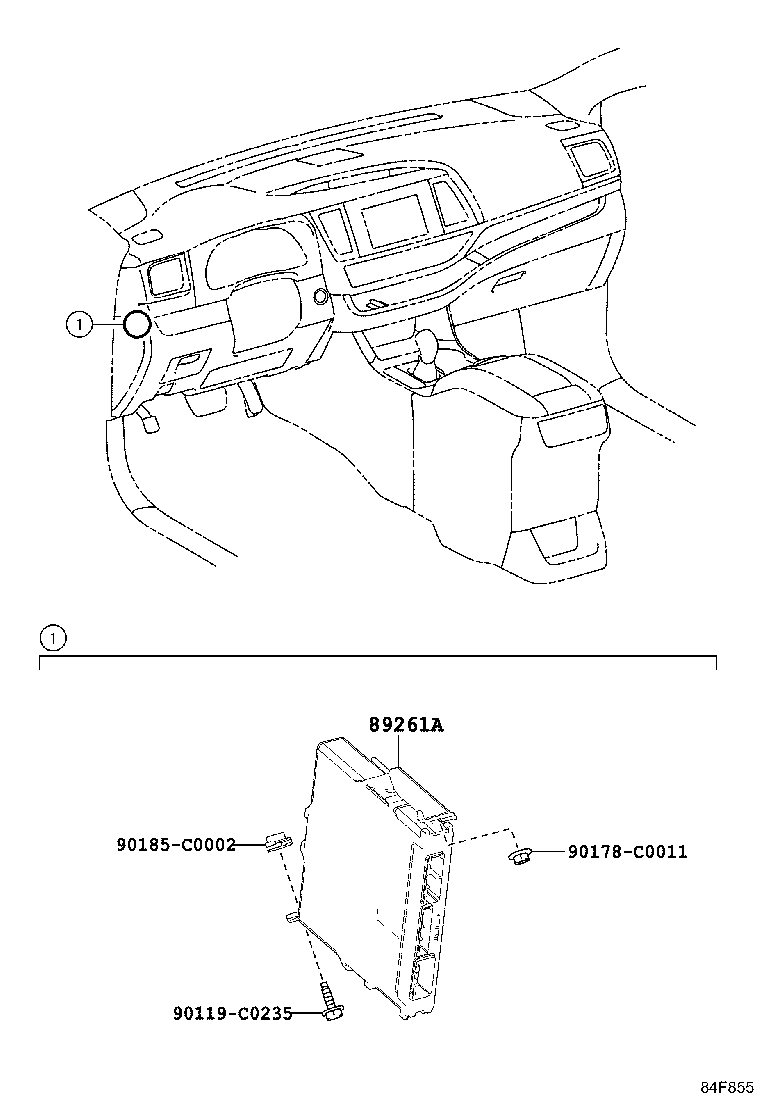 1

1

89261A

90185-C0002

90178-C0011

90119-C0235

84F855