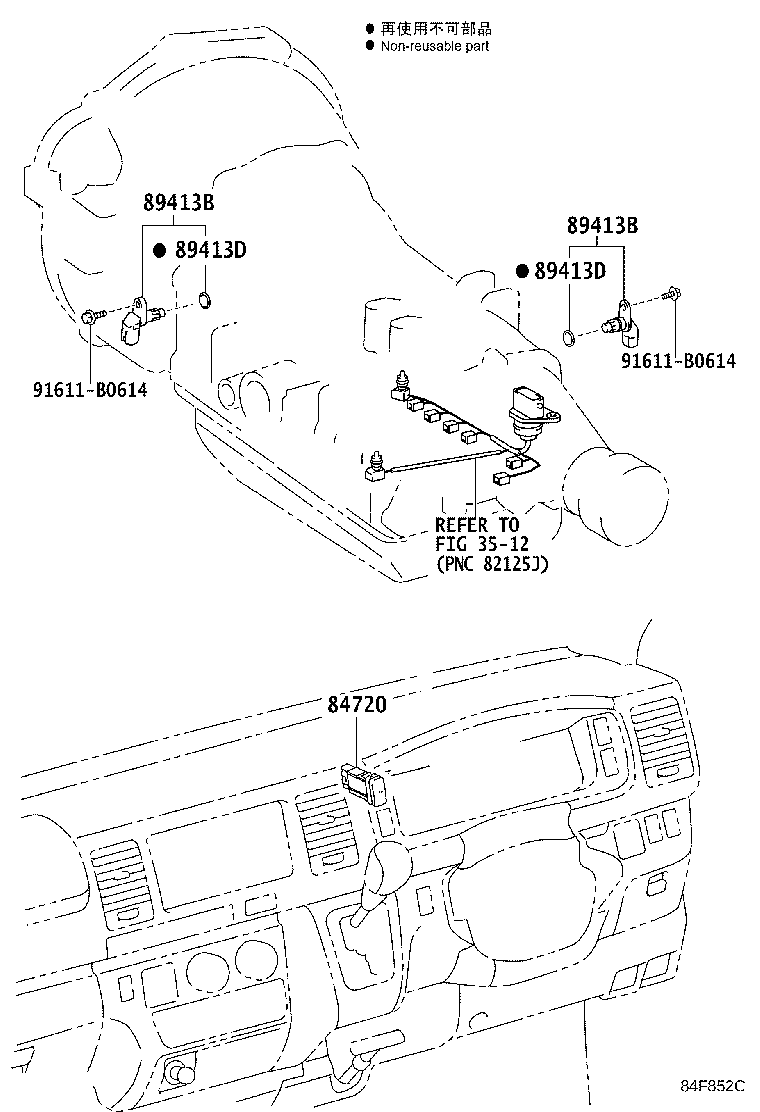 ● 再使用不可部品
● Non-reusable part

89413B
● 89413D
91611-B0614

89413B
● 89413D
91611-B0614

REFER TO
FIG 35-12
(PNC 82125J)

84720

84F852C