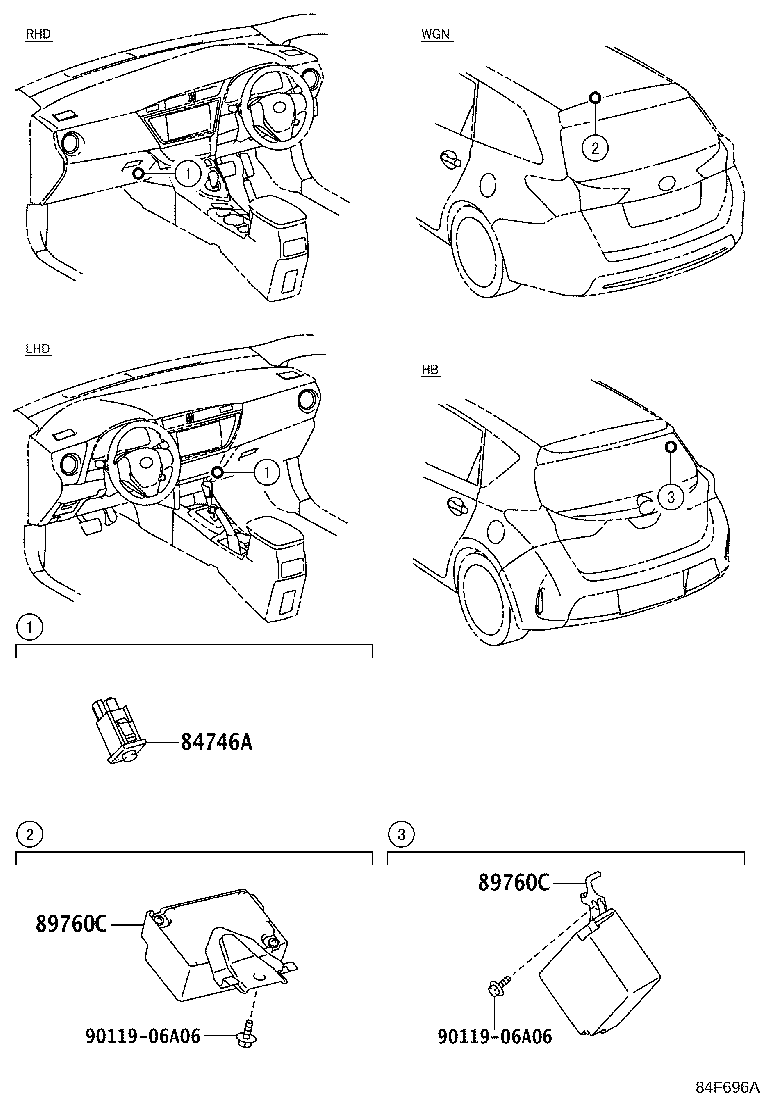 RHD

1

WGN

2

LHD

1

HB

3

1

84746A

2

89760C

90119-06A06

3

89760C

90119-06A06

84F696A