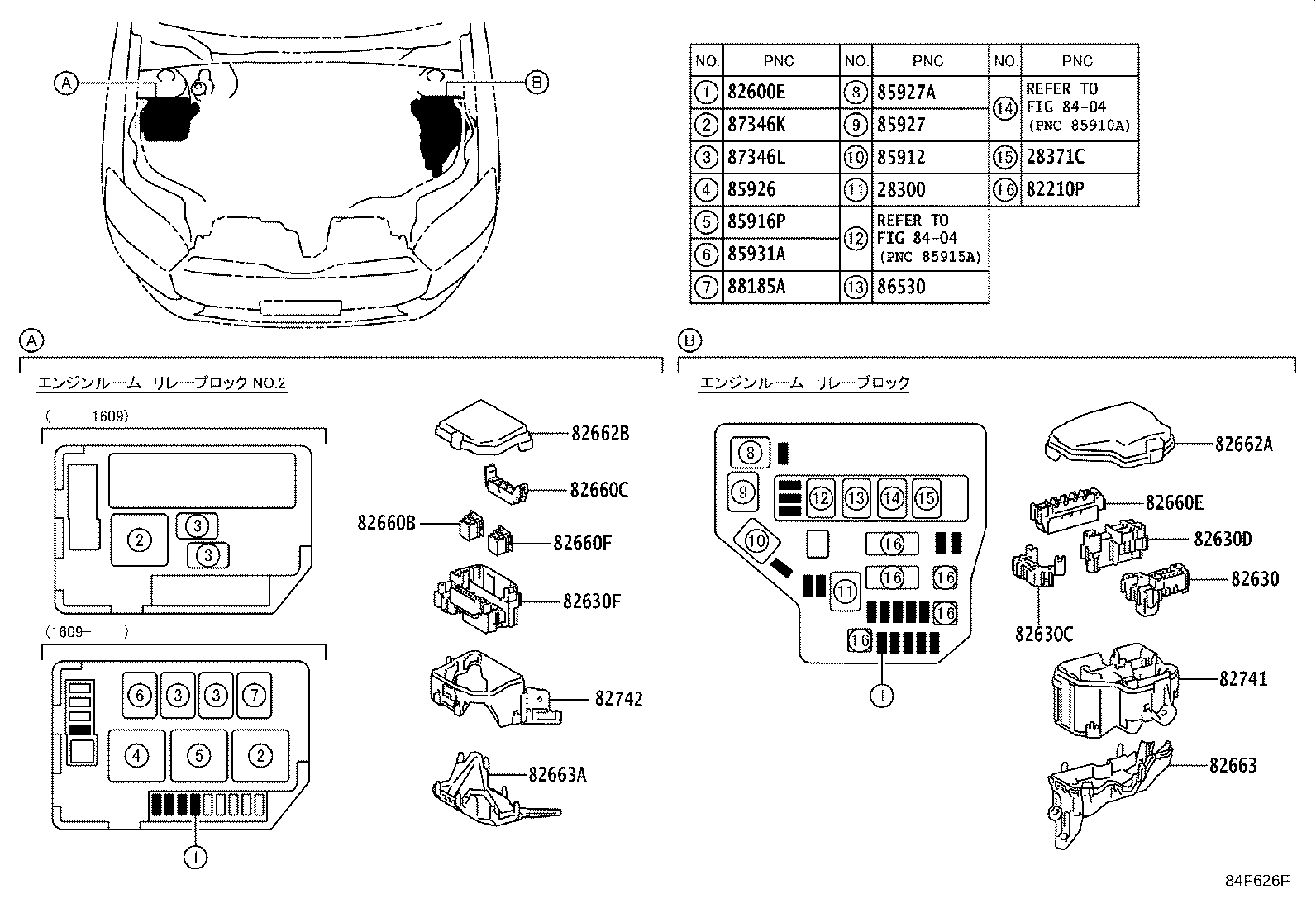 A

B

| NO. | PNC | NO. | PNC | NO. | PNC |
|---|---|---|---|---|---|
| 1 | 82600E | 8 | 85927A | 14 | REFER TO FIG 84-04 (PNC 85910A) |
| 2 | 87346K | 9 | 85927 | | |
| 3 | 87346L | 10 | 85912 | 15 | 28371C |
| 4 | 85926 | 11 | 28300 | 16 | 82210P |
| 5 | 85916P | 12 | REFER TO FIG 84-04 (PNC 85915A) | | |
| 6 | 85931A | | | | |
| 7 | 88185A | 13 | 86530 | | |

A

エンジンルーム リレーブロック NO.2

( -1609)

2 3 3

(1609- )

6 3 3 7

4 5 2

1

82662B

82660C

82660B

82660F

82630F

82742

82663A

B

エンジンルーム リレーブロック

8

9

12 13 14 15

10

16

16 16

11

16

16

1

82662A

82660E

82630D

82630

82630C

82741

82663

84F626F