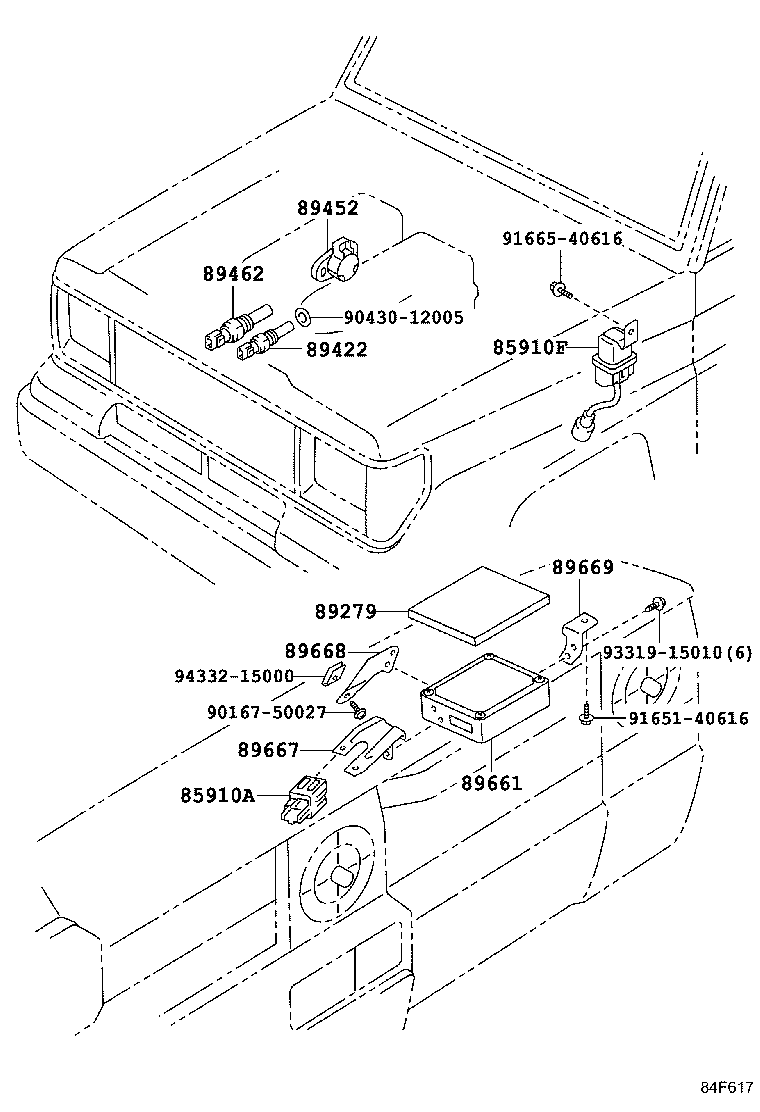 89452
91665-40616
89462
90430-12005
89422
85910F
89669
89279
89668
93319-15010(6)
94332-15000
90167-50027
91651-40616
89667
89661
85910A
84F617