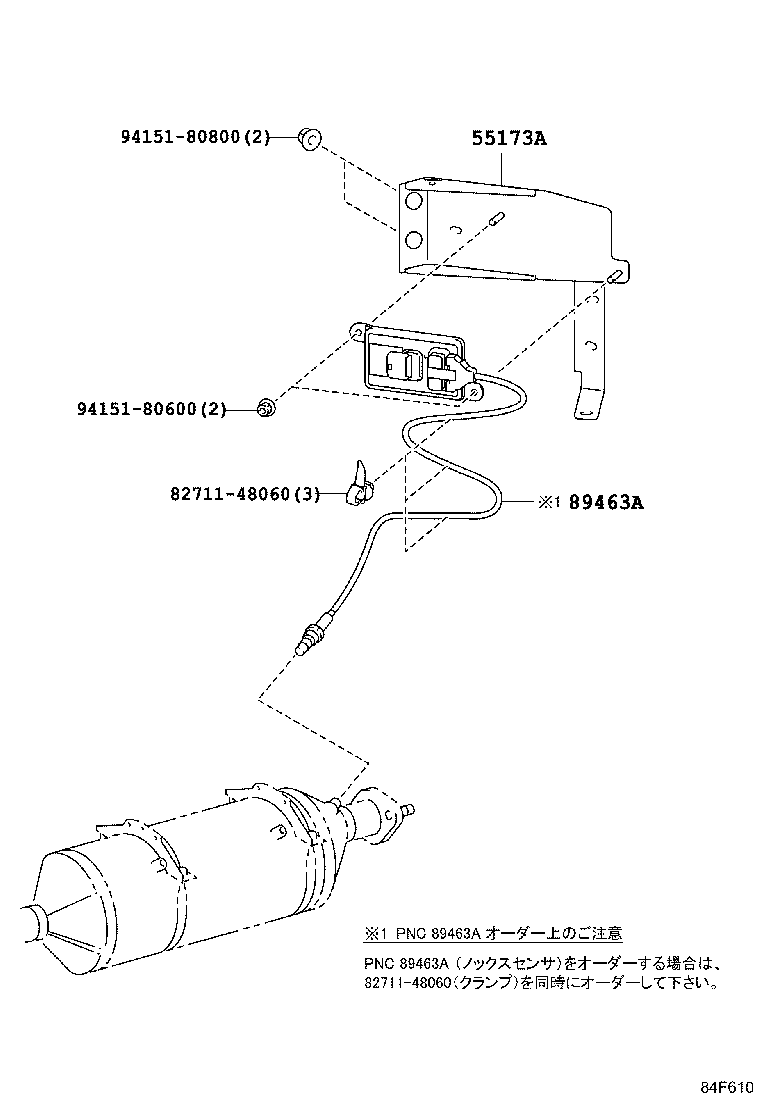 94151-80800(2)

55173A

94151-80600(2)

82711-48060(3)

※1 89463A

※1 PNC 89463A オーダー上のご注意

PNC 89463A（ノックスセンサ）をオーダーする場合は、82711-48060(クランプ)を同時にオーダーして下さい。

84F610