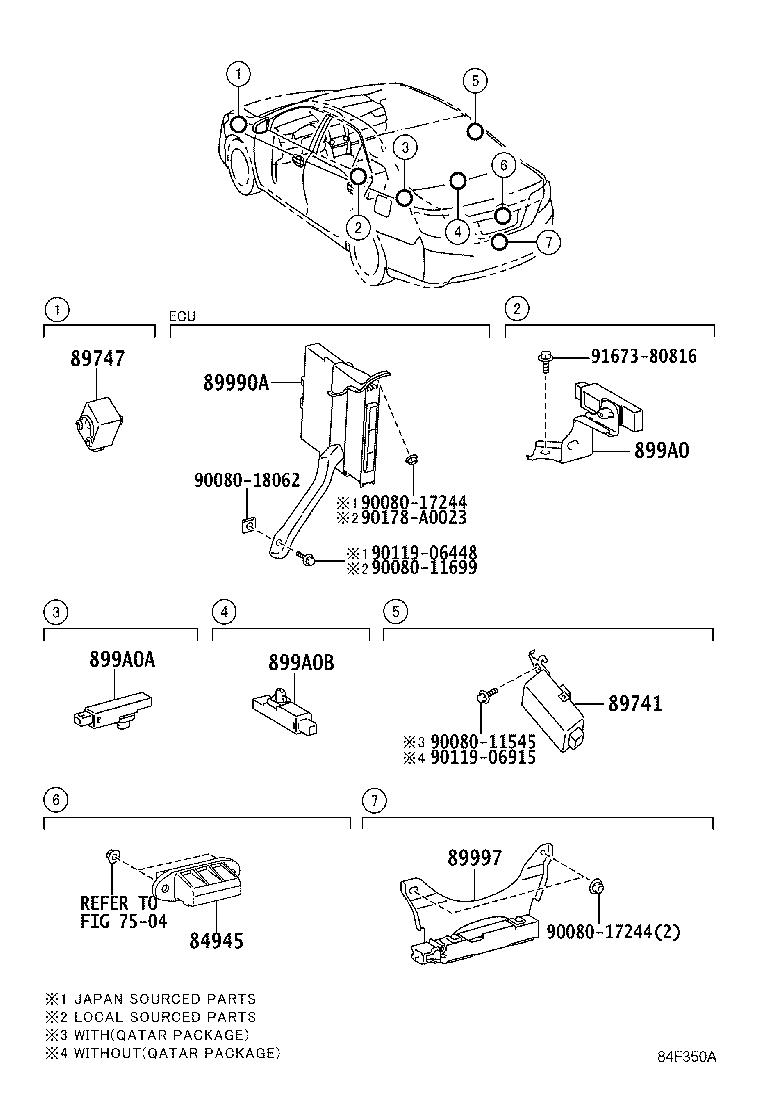 1
5
3
6
2
4
7

1
89747

ECU
89990A
90080-18062
※1 90080-17244
※2 90178-A0023
※1 90119-06448
※2 90080-11699

2
91673-80816
899A0

3
899A0A

4
899A0B

5
89741
※3 90080-11545
※4 90119-06915

6
REFER TO FIG 75-04
84945

7
89997
90080-17244(2)

※1 JAPAN SOURCED PARTS
※2 LOCAL SOURCED PARTS
※3 WITH(QATAR PACKAGE)
※4 WITHOUT(QATAR PACKAGE)

84F350A