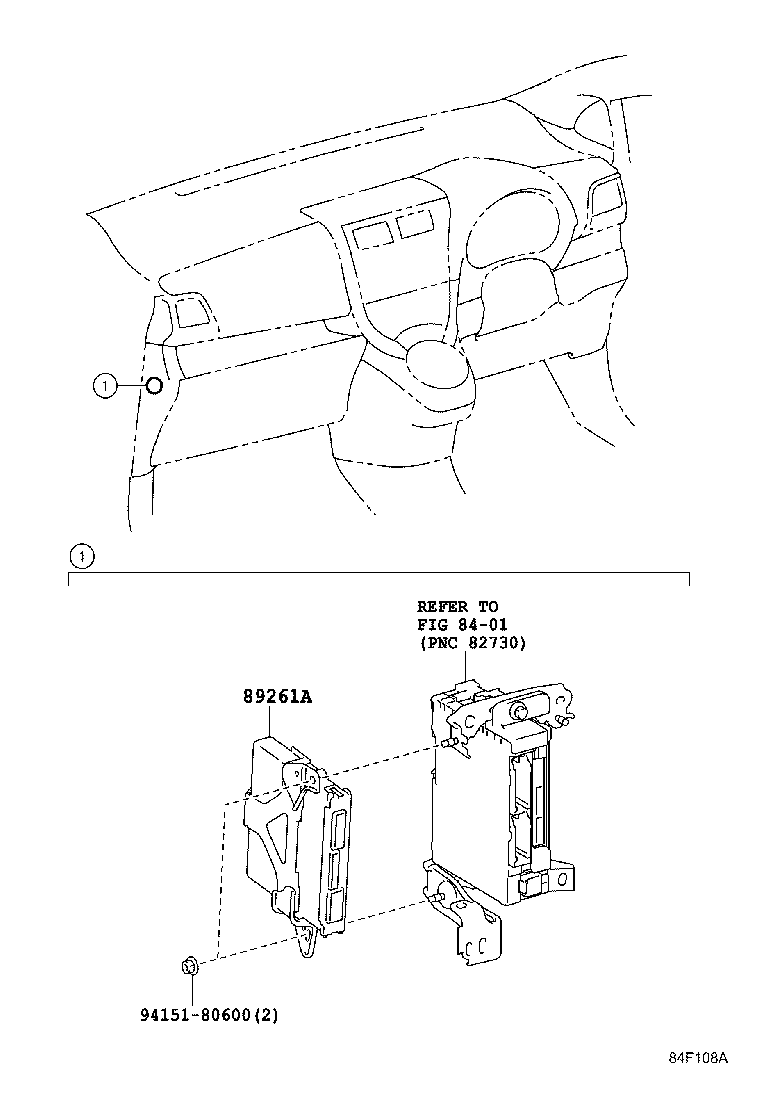 1

1

REFER TO
FIG 84-01
(PNC 82730)

89261A

94151-80600(2)

84F108A