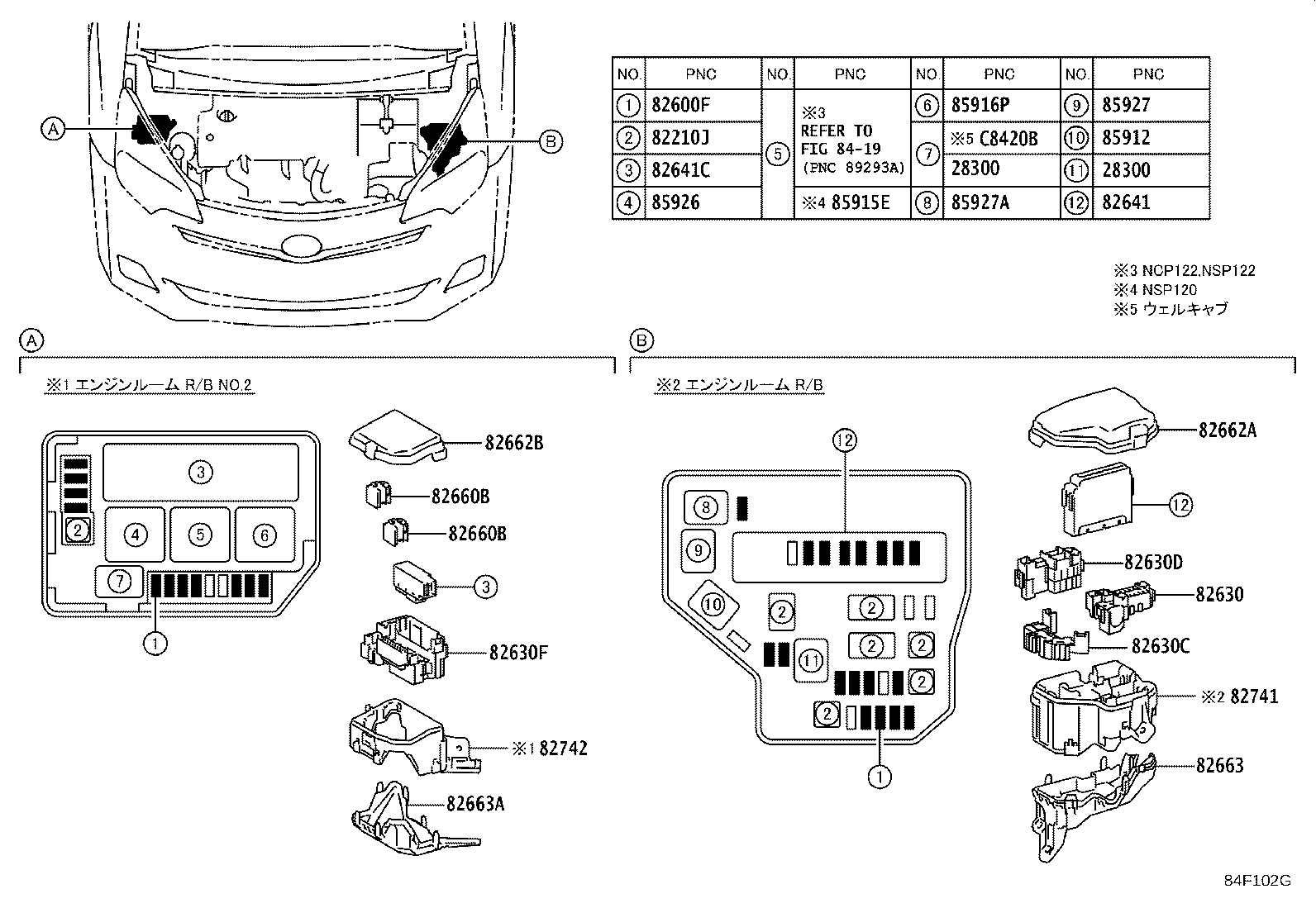 A

B

| NO. | PNC | NO. | PNC | NO. | PNC | NO. | PNC |
|---|---|---|---|---|---|---|---|
| ① | 82600F | ⑤ | ※3 REFER TO FIG 84-19 (PNC 89293A) | ⑥ | 85916P | ⑨ | 85927 |
| ② | 82210J | | | ⑦ | ※5 C8420B | ⑩ | 85912 |
| ③ | 82641C | | | | 28300 | ⑪ | 28300 |
| ④ | 85926 | | ※4 85915E | ⑧ | 85927A | ⑫ | 82641 |

※3 NCP122,NSP122
※4 NSP120
※5 ウェルキャブ

A

※1 エンジンルーム R/B NO.2

③ ② ④ ⑤ ⑥ ⑦ ①

82662B
82660B
82660B
③
82630F
※1 82742
82663A

B

※2 エンジンルーム R/B

⑫ ⑧ ⑨ ⑩ ② ② ② ② ⑪ ② ② ①

82662A
⑫
82630D
82630
82630C
※2 82741
82663

84F102G