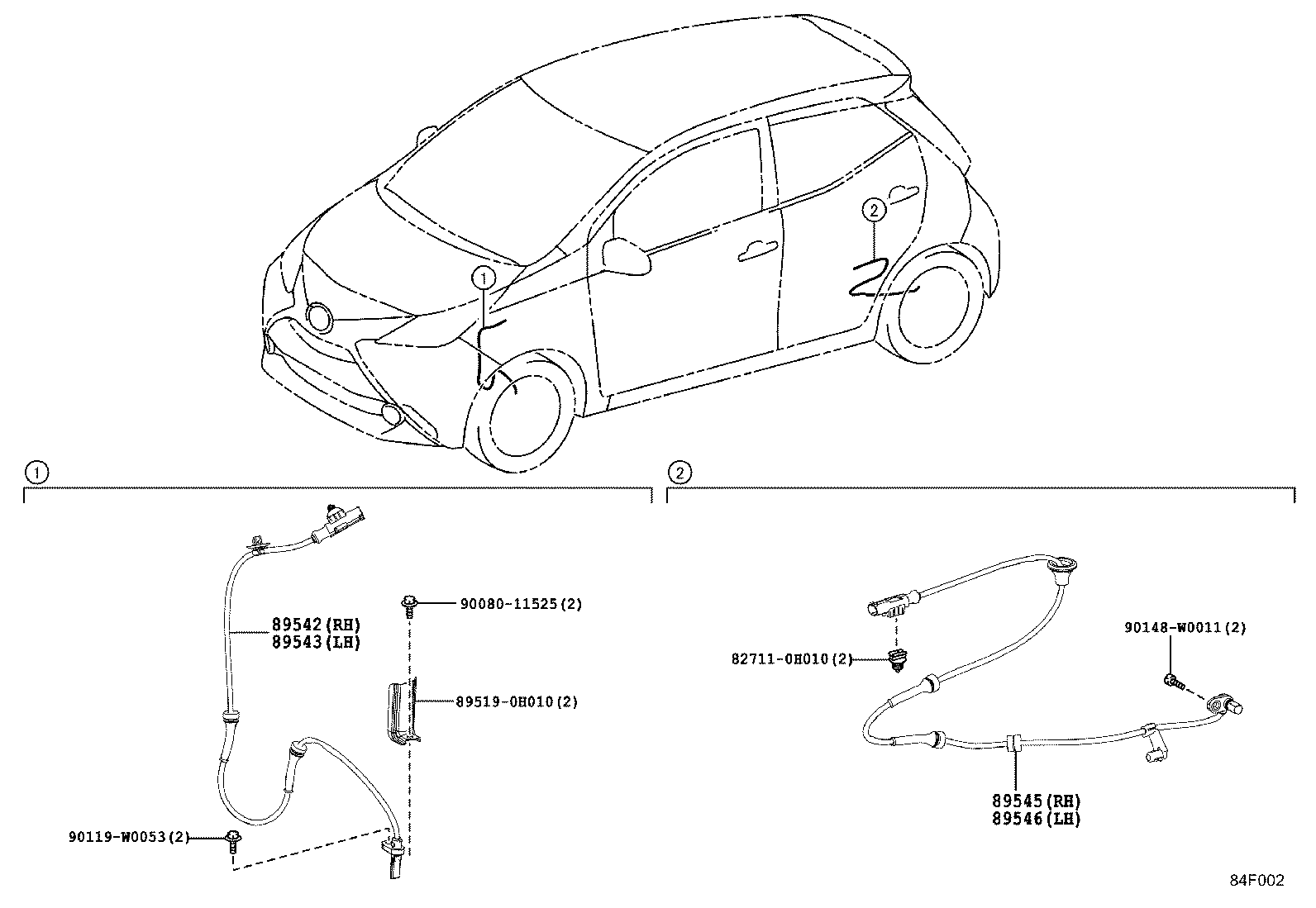 ①
②
①
89542(RH)
89543(LH)
90080-11525(2)
89519-0H010(2)
90119-W0053(2)
②
82711-0H010(2)
90148-W0011(2)
89545(RH)
89546(LH)
84F002