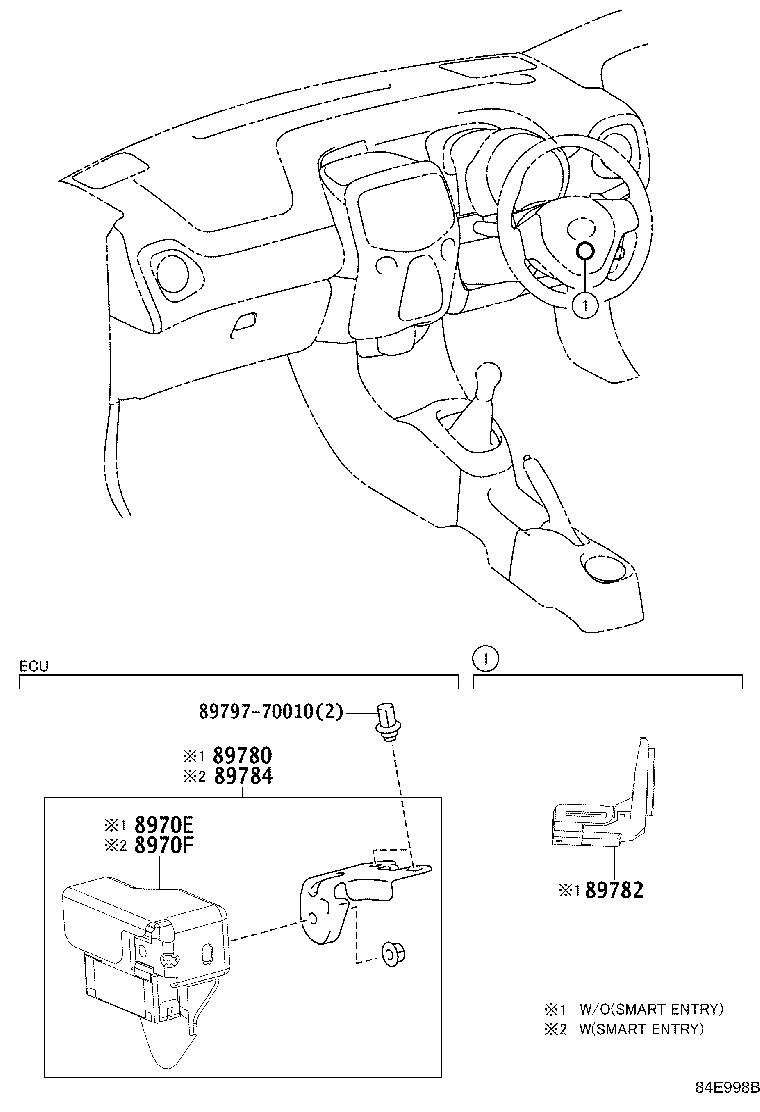 1

ECU

1

89797-70010(2)

※1 89780
※2 89784

※1 8970E
※2 8970F

※1 89782

※1 W/O(SMART ENTRY)
※2 W(SMART ENTRY)

84E998B