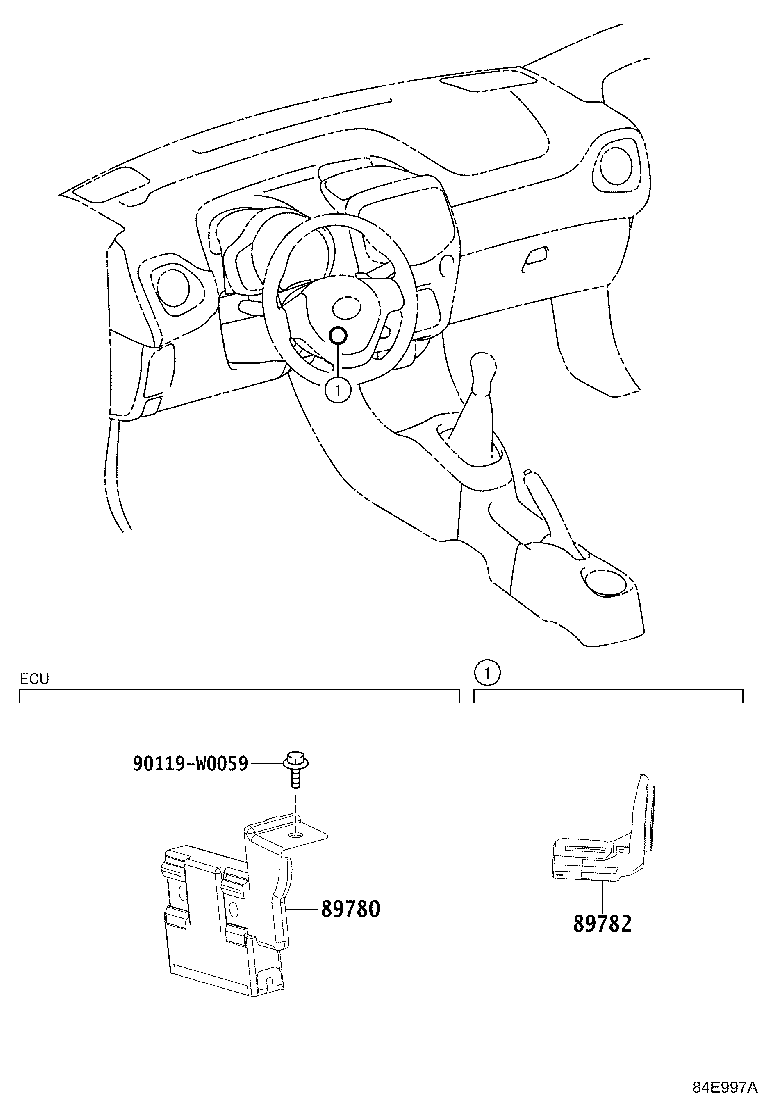 1

ECU

1

90119-W0059

89780

89782

84E997A