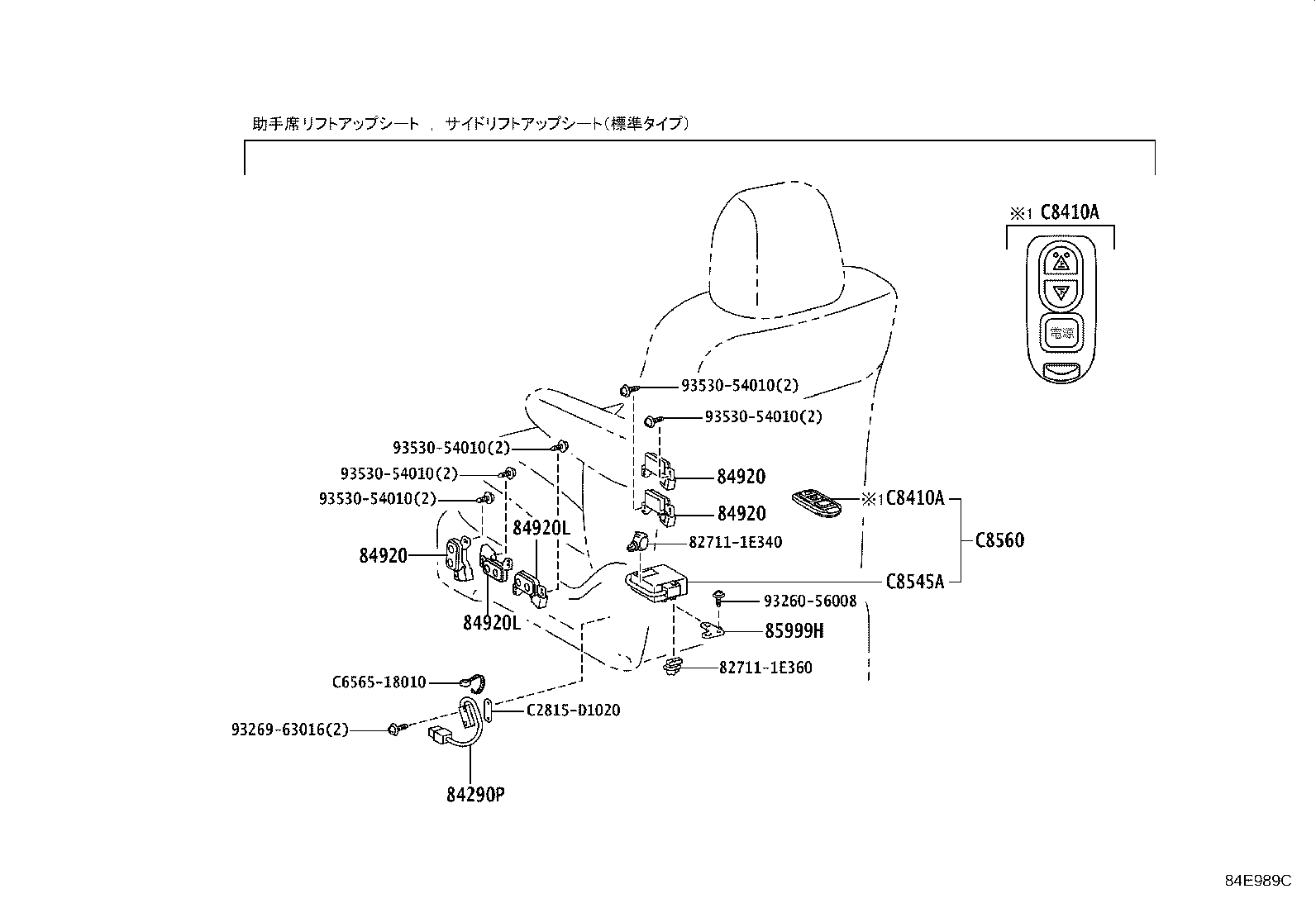 助手席リフトアップシート ， サイドリフトアップシート（標準タイプ）

※1 C8410A

電源

93530-54010(2)
93530-54010(2)
93530-54010(2)
93530-54010(2)
93530-54010(2)
84920
84920
※1 C8410A
C8560
84920L
84920
82711-1E340
C8545A
93260-56008
84920L
85999H
82711-1E360
C6565-18010
C2815-D1020
93269-63016(2)
84290P

84E989C