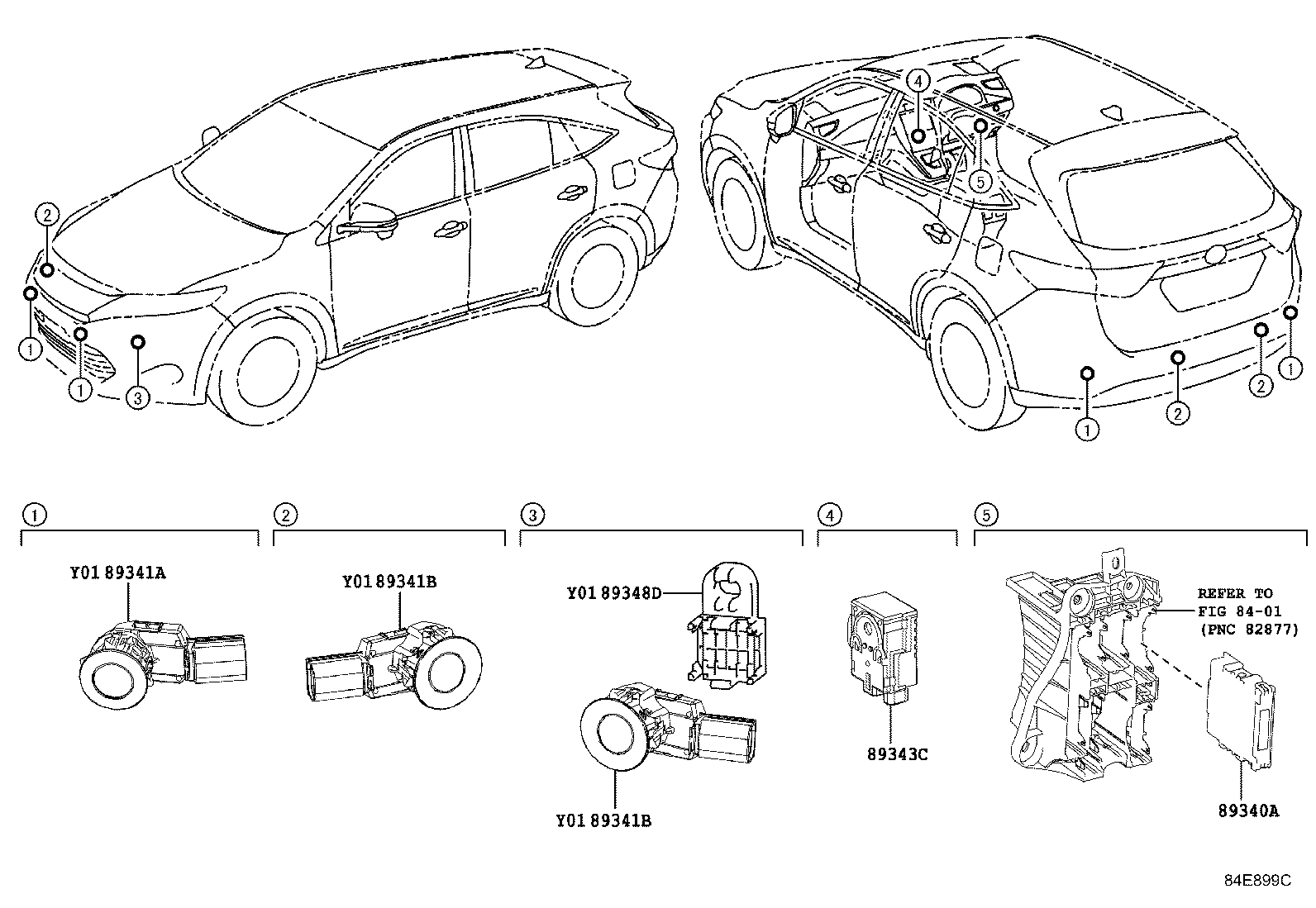 2
1
1
3
4
5
1
2
2
1

1
Y01 89341A

2
Y01 89341B

3
Y01 89348D
Y01 89341B

4
89343C

5
REFER TO FIG 84-01 (PNC 82877)
89340A

84E899C