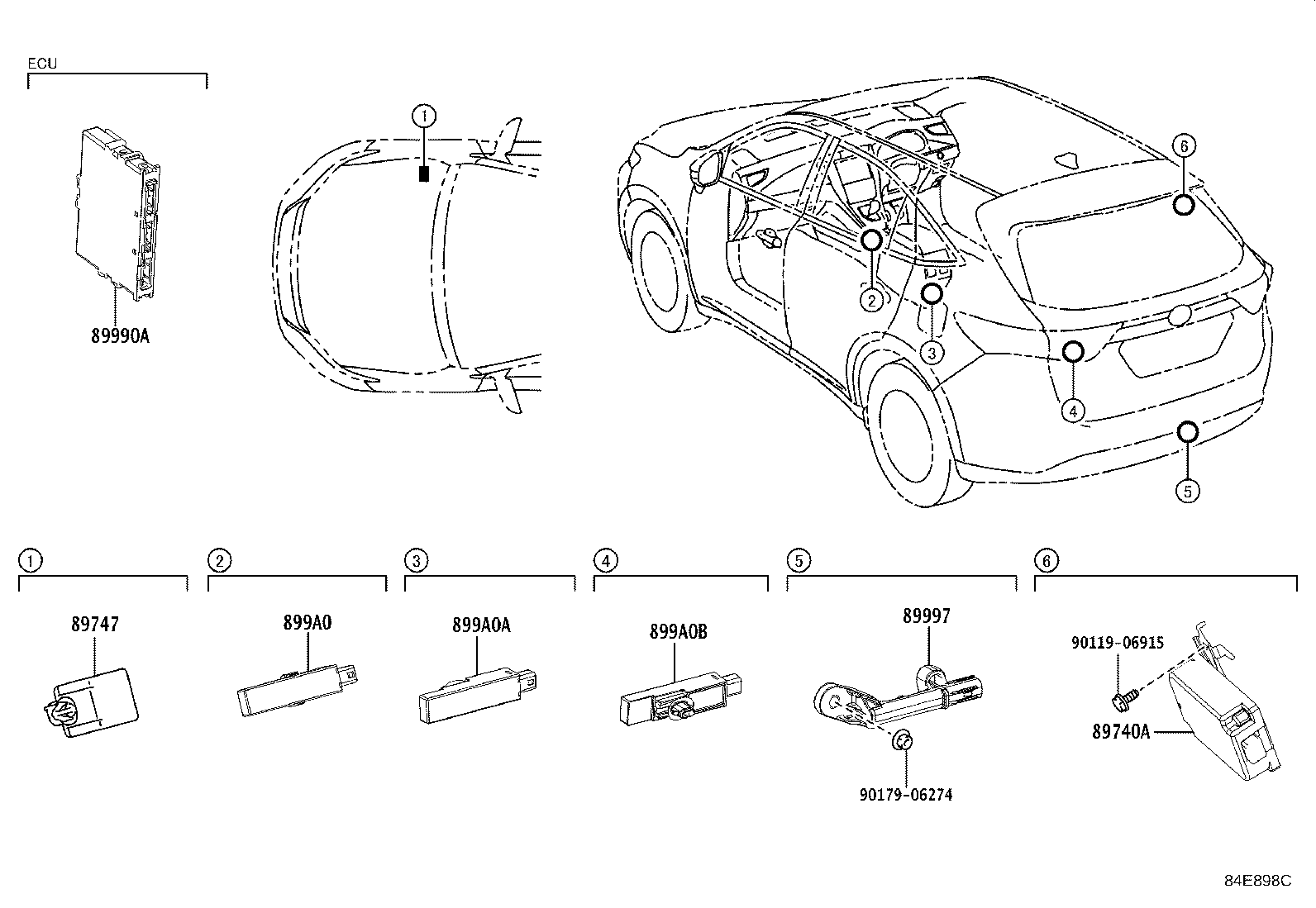 ECU

89990A

1

6

2

3

4

5

1

89747

2

899A0

3

899A0A

4

899A0B

5

89997

90179-06274

6

90119-06915

89740A

84E898C