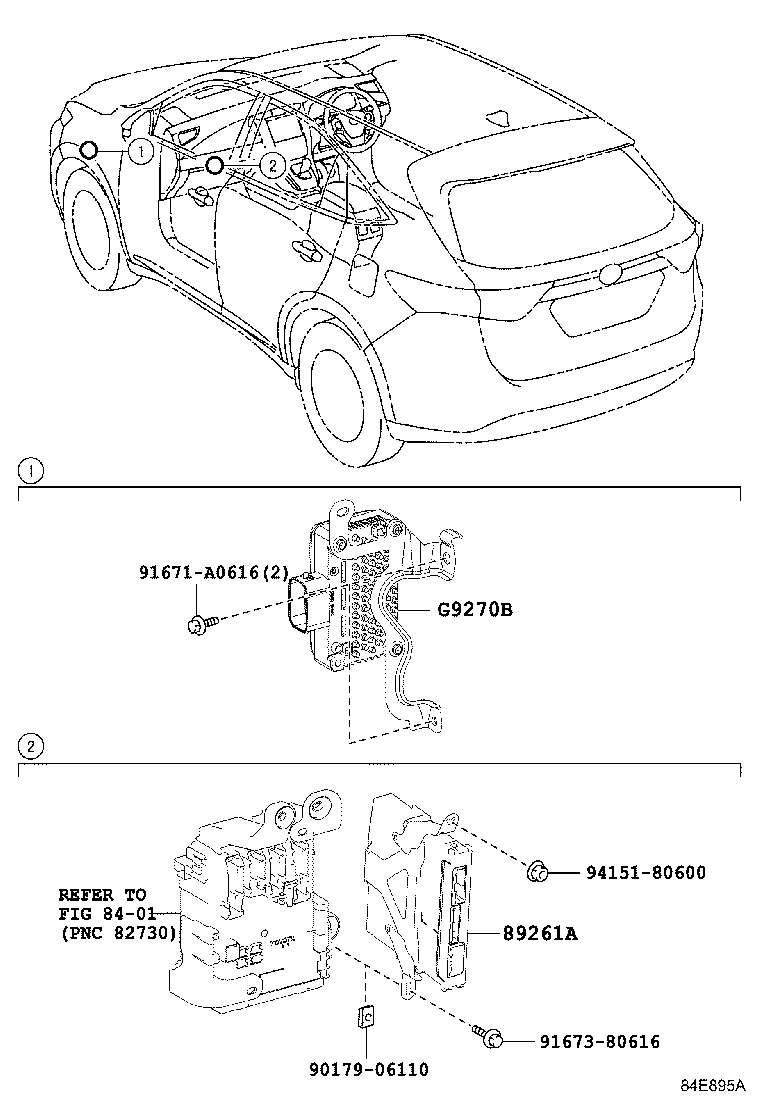 1

2

1

91671-A0616(2)

G9270B

2

REFER TO
FIG 84-01
(PNC 82730)

94151-80600

89261A

91673-80616

90179-06110

84E895A