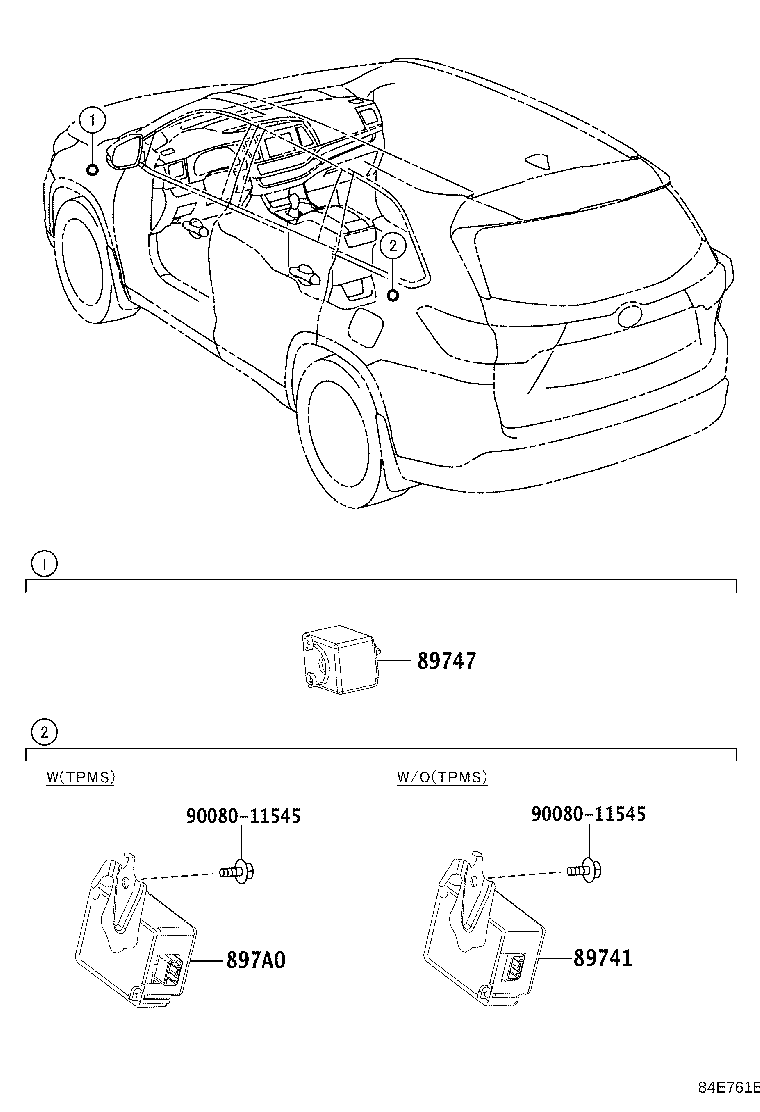 1

2

1

89747

2

W(TPMS)

90080-11545

897A0

W/O(TPMS)

90080-11545

89741

84E761E