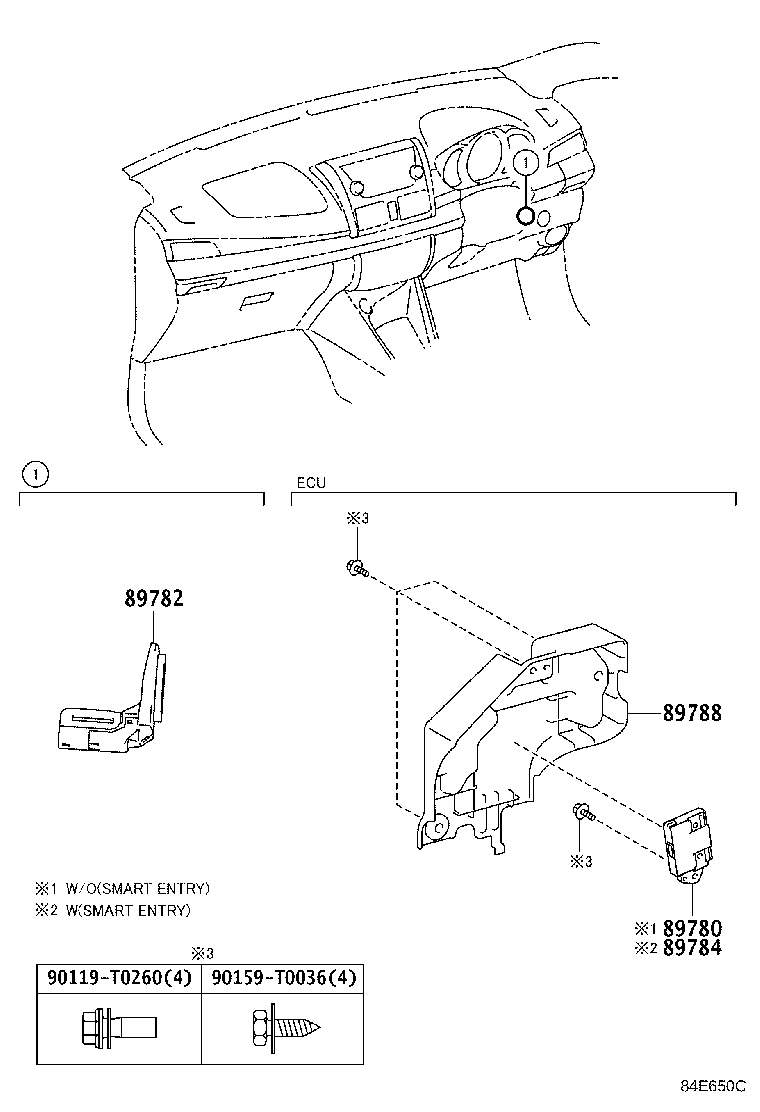 1

1

ECU

※3

89782

89788

※3

※1 W/O(SMART ENTRY)
※2 W(SMART ENTRY)

※1 89780
※2 89784

※3

| 90119-T0260(4) | 90159-T0036(4) |
|---|---|
| | |

84E650C