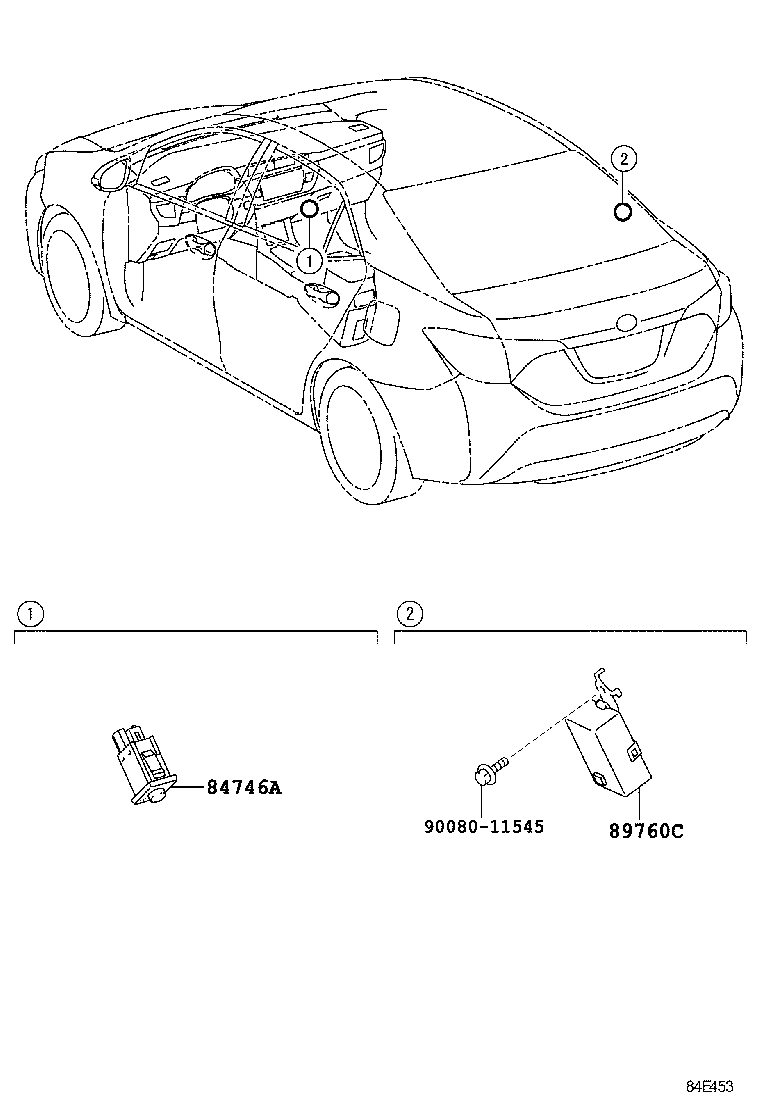 2
1
1
2
84746A
90080-11545
89760C
84E453