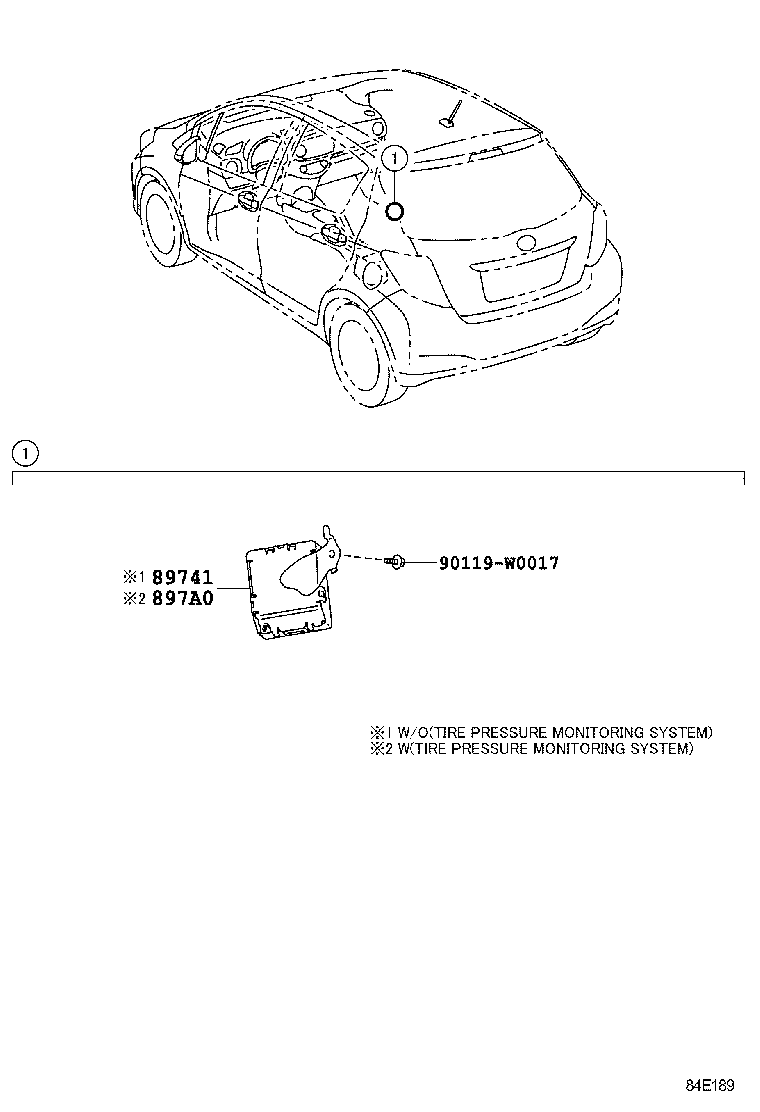 ①

①

※1 89741
※2 897A0

90119-W0017

※1 W/O(TIRE PRESSURE MONITORING SYSTEM)
※2 W(TIRE PRESSURE MONITORING SYSTEM)

84E189