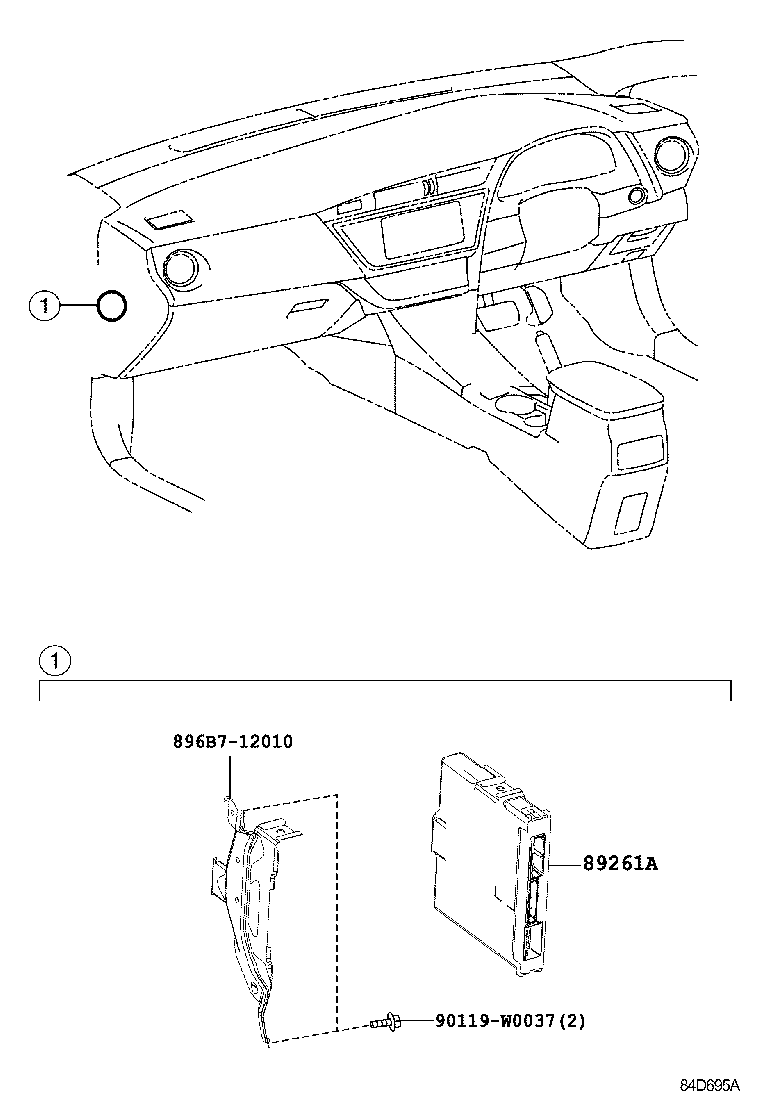 1

1

896B7-12010

89261A

90119-W0037(2)

84D695A