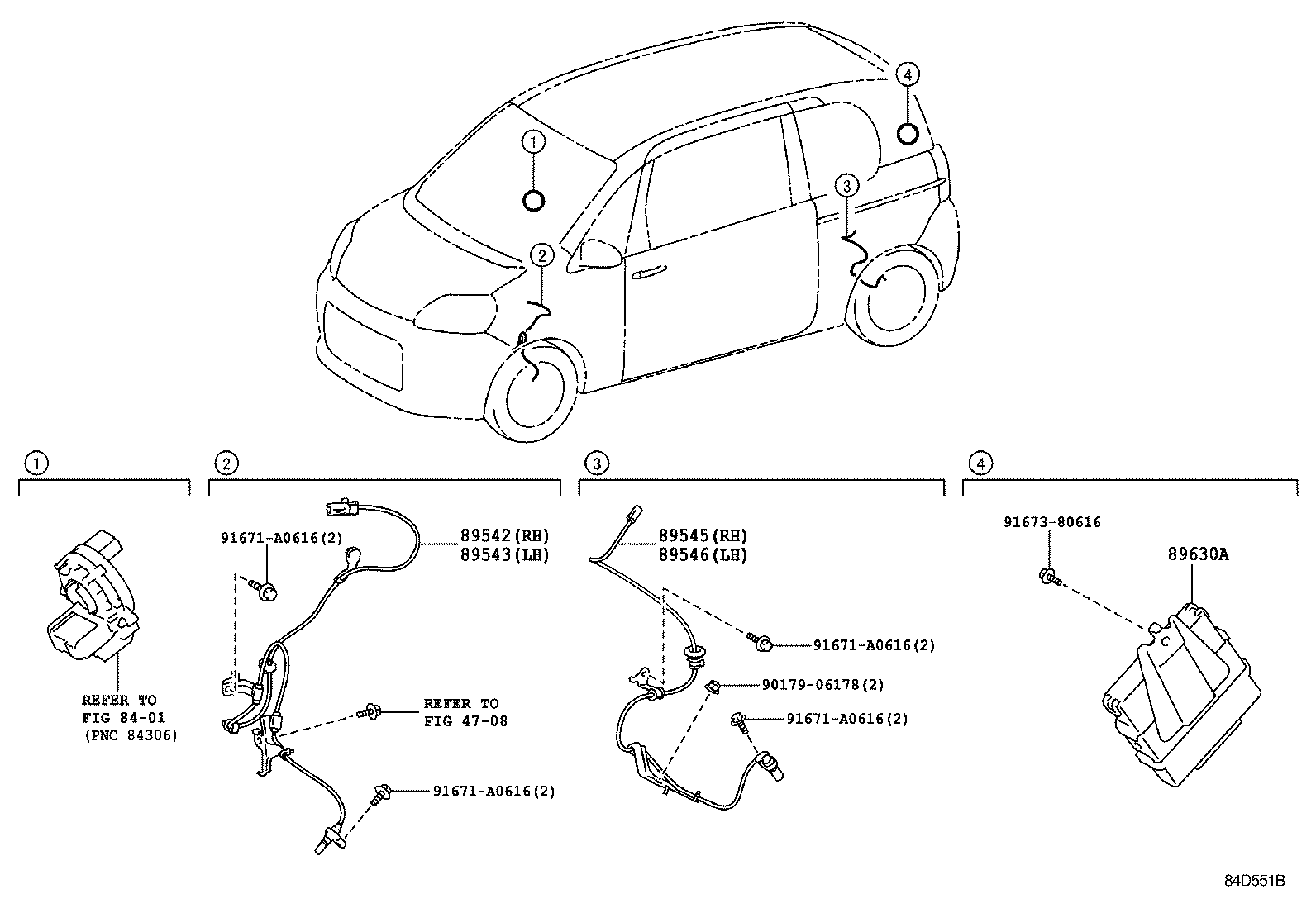 4

1

3

2

1

REFER TO
FIG 84-01
(PNC 84306)

2

91671-A0616(2)

89542(RH)
89543(LH)

REFER TO
FIG 47-08

91671-A0616(2)

3

89545(RH)
89546(LH)

91671-A0616(2)

90179-06178(2)

91671-A0616(2)

4

91673-80616

89630A

84D551B