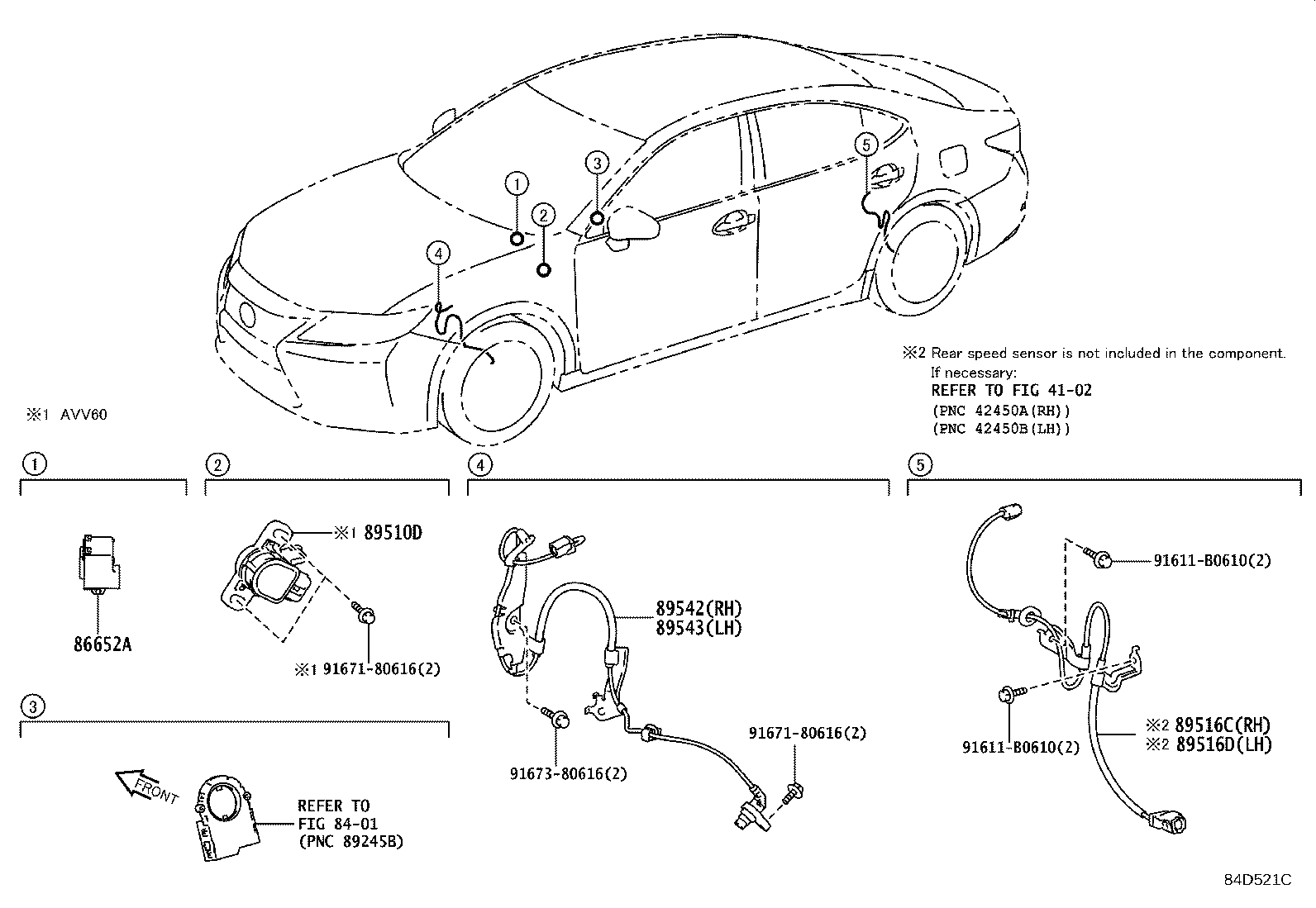 1
2
3
4
5

※2 Rear speed sensor is not included in the component.
If necessary:
REFER TO FIG 41-02
(PNC 42450A(RH))
(PNC 42450B(LH))

※1 AVV60

1

86652A

2

※1 89510D

※1 91671-80616(2)

3

FRONT

REFER TO
FIG 84-01
(PNC 89245B)

4

89542(RH)
89543(LH)

91673-80616(2)

91671-80616(2)

5

91611-B0610(2)

91611-B0610(2)

※2 89516C(RH)
※2 89516D(LH)

84D521C