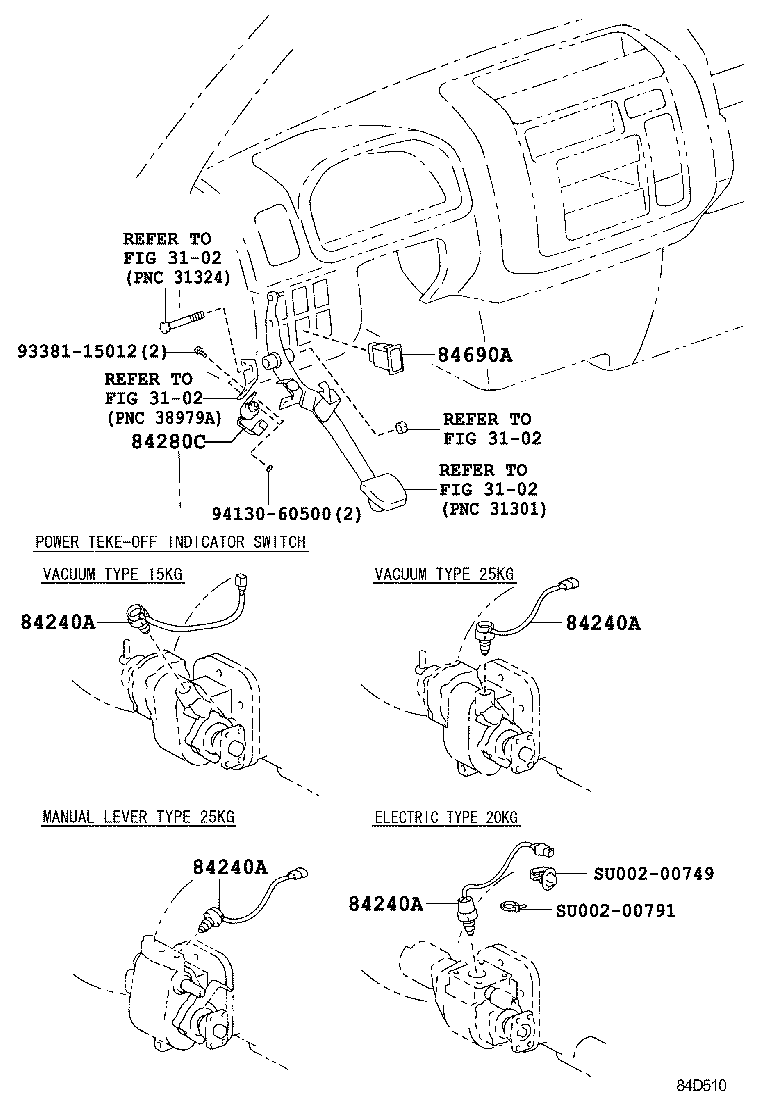 REFER TO FIG 31-02 (PNC 31324)

93381-15012(2)

REFER TO FIG 31-02 (PNC 38979A)

84280C

84690A

REFER TO FIG 31-02

REFER TO FIG 31-02 (PNC 31301)

94130-60500(2)

POWER TEKE-OFF INDICATOR SWITCH

VACUUM TYPE 15KG

84240A

VACUUM TYPE 25KG

84240A

MANUAL LEVER TYPE 25KG

84240A

ELECTRIC TYPE 20KG

84240A

SU002-00749

SU002-00791

84D510