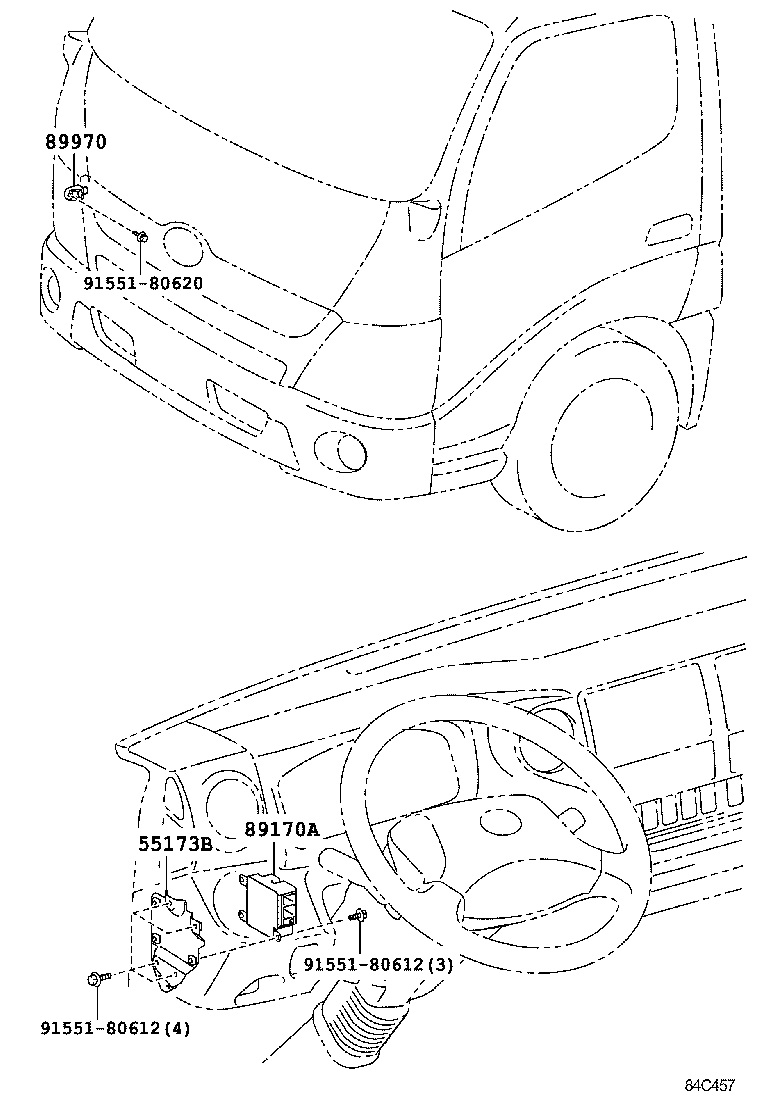 89970

91551-80620

55173B

89170A

91551-80612(3)

91551-80612(4)

84C457