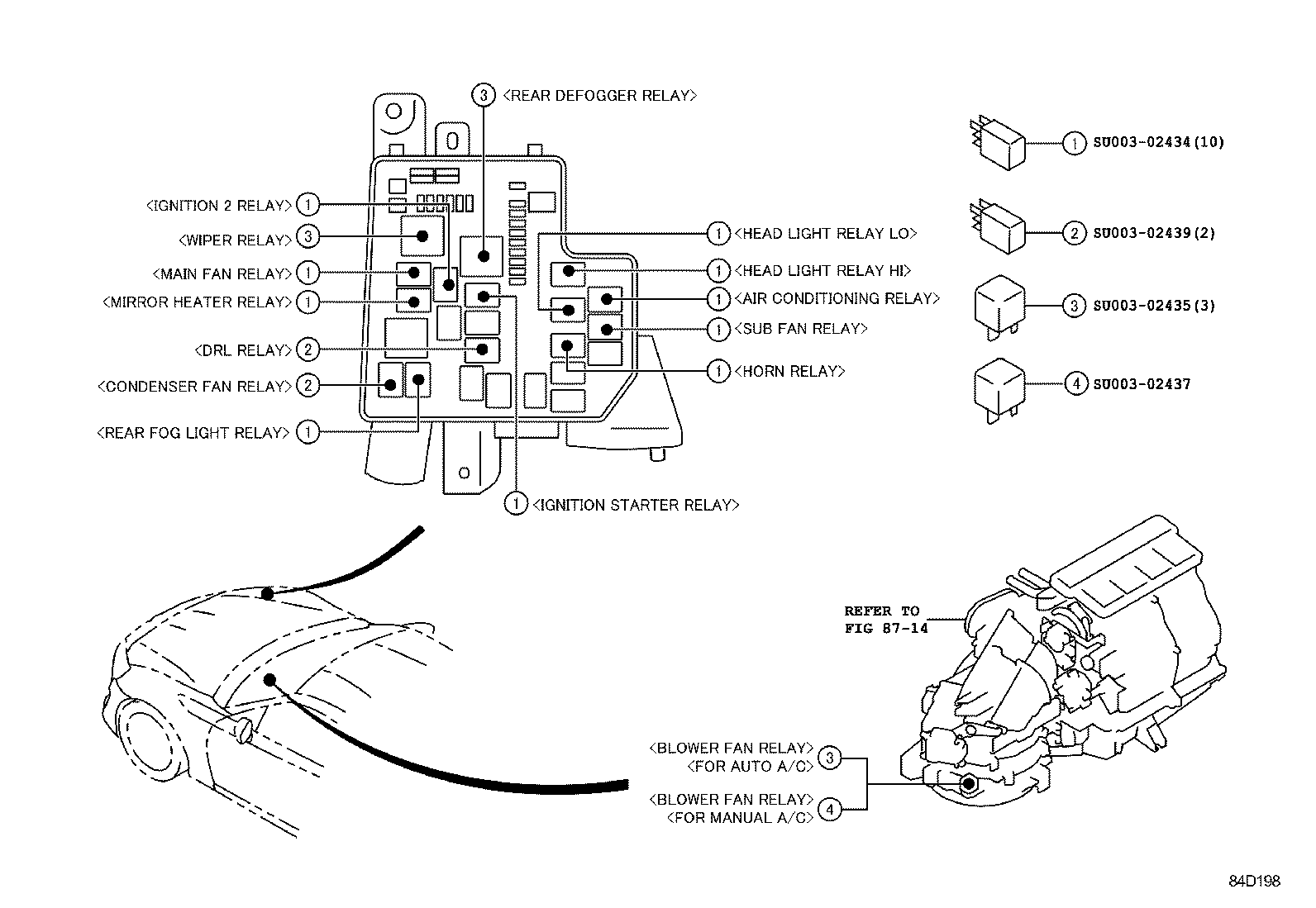 3 <REAR DEFOGGER RELAY>

<IGNITION 2 RELAY> 1
<WIPER RELAY> 3
<MAIN FAN RELAY> 1
<MIRROR HEATER RELAY> 1
<DRL RELAY> 2
<CONDENSER FAN RELAY> 2
<REAR FOG LIGHT RELAY> 1

1 <HEAD LIGHT RELAY LO>
1 <HEAD LIGHT RELAY HI>
1 <AIR CONDITIONING RELAY>
1 <SUB FAN RELAY>
1 <HORN RELAY>

1 <IGNITION STARTER RELAY>

1 SU003-02434(10)
2 SU003-02439(2)
3 SU003-02435(3)
4 SU003-02437

REFER TO
FIG 87-14

<BLOWER FAN RELAY>
<FOR AUTO A/C> 3
<BLOWER FAN RELAY>
<FOR MANUAL A/C> 4

84D198