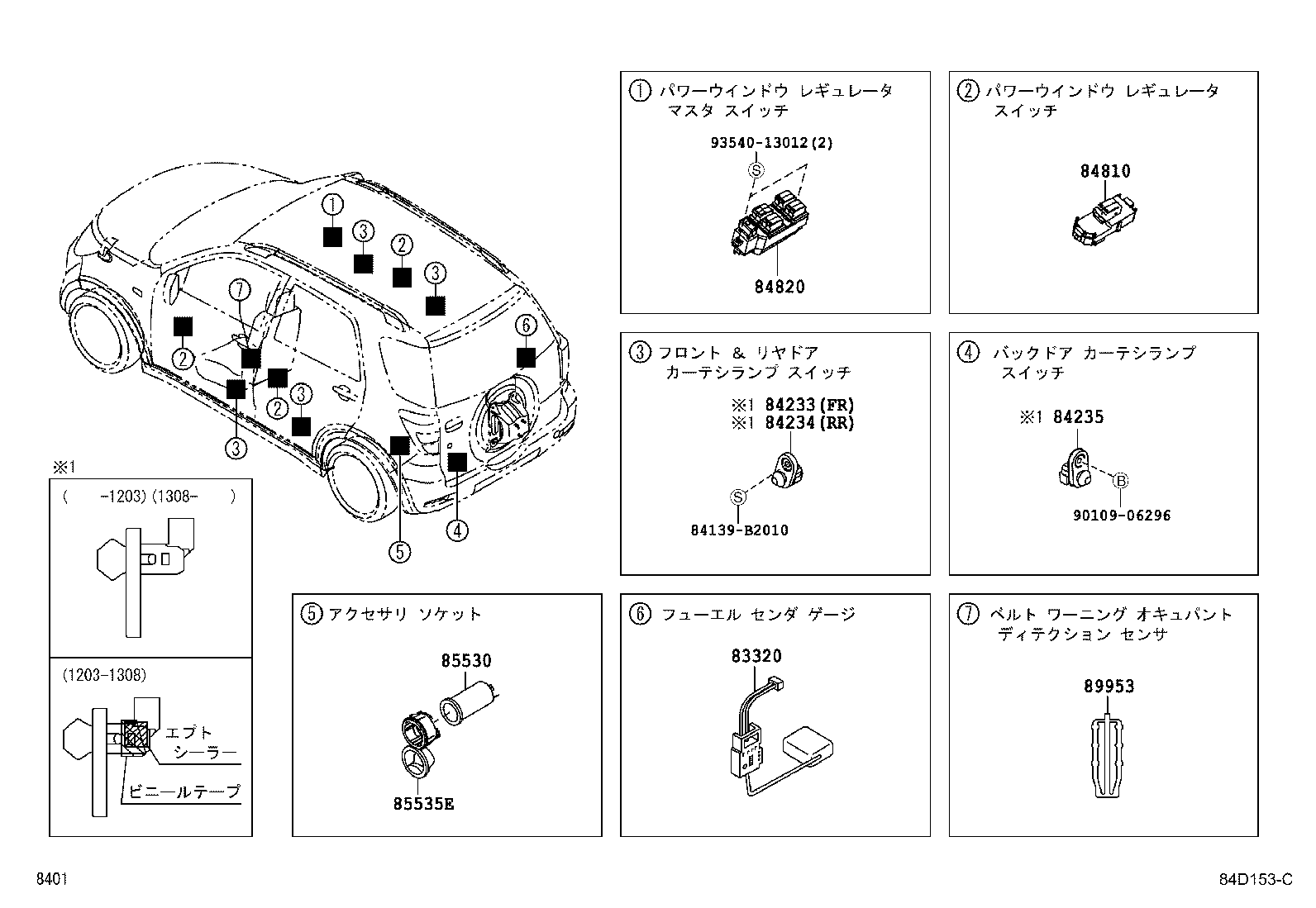 ①
③
②
③
⑦
⑥
②
②
③
③
⑤
④

※1
( -1203) (1308- )

(1203-1308)
エプト シーラー
ビニールテープ

① パワーウインドウ レギュレータ マスタ スイッチ
93540-13012(2)
S
84820

② パワーウインドウ レギュレータ スイッチ
84810

③ フロント & リヤドア カーテシランプ スイッチ
※1 84233(FR)
※1 84234(RR)
S
84139-B2010

④ バックドア カーテシランプ スイッチ
※1 84235
B
90109-06296

⑤ アクセサリ ソケット
85530
85535E

⑥ フューエル センダ ゲージ
83320

⑦ ベルト ワーニング オキュパント ディテクション センサ
89953

8401
84D153-C