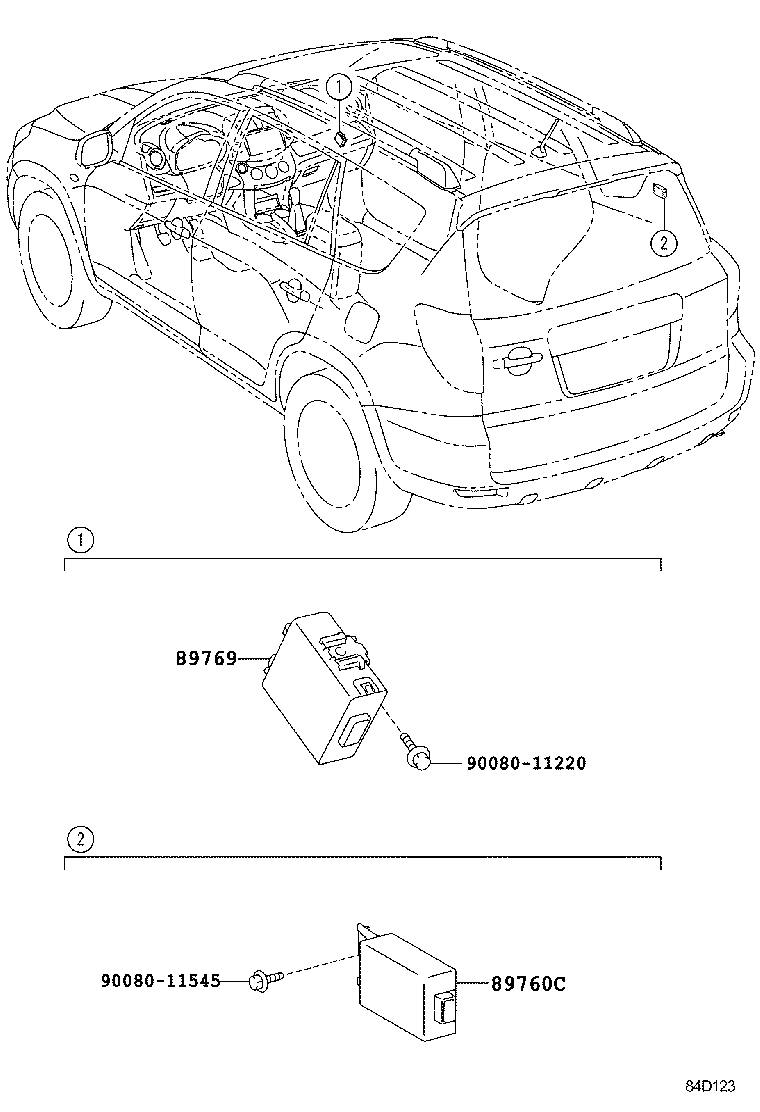 ①
②
①
89769
90080-11220
②
90080-11545
89760C
84D123