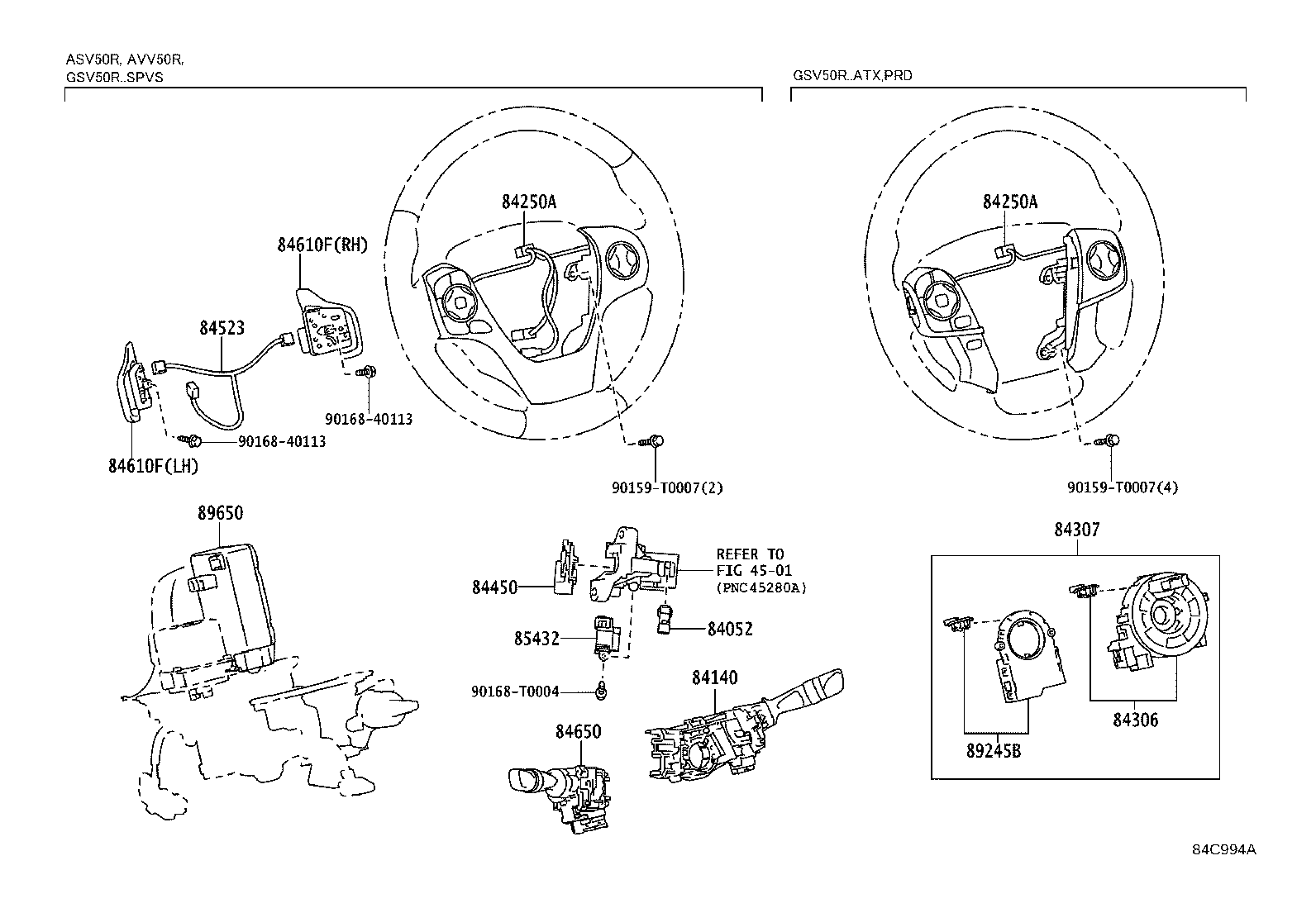 ASV50R, AVV50R,
GSV50R..SPVS

GSV50R..ATX,PRD

84250A

84610F(RH)

84523

90168-40113

90168-40113

84610F(LH)

90159-T0007(2)

84250A

90159-T0007(4)

89650

84450

REFER TO
FIG 45-01
(PNC45280A)

85432

84052

90168-T0004

84140

84650

84307

84306

89245B

84C994A