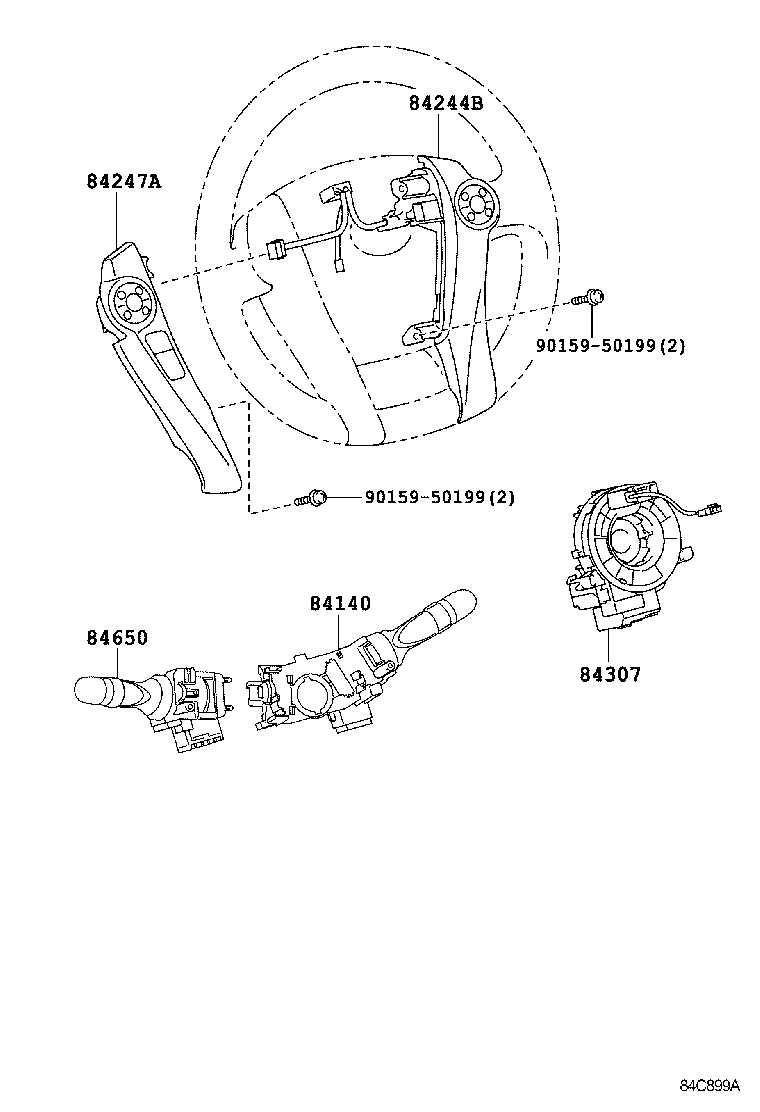 84244B

84247A

90159-50199(2)

90159-50199(2)

84140

84650

84307

84C899A