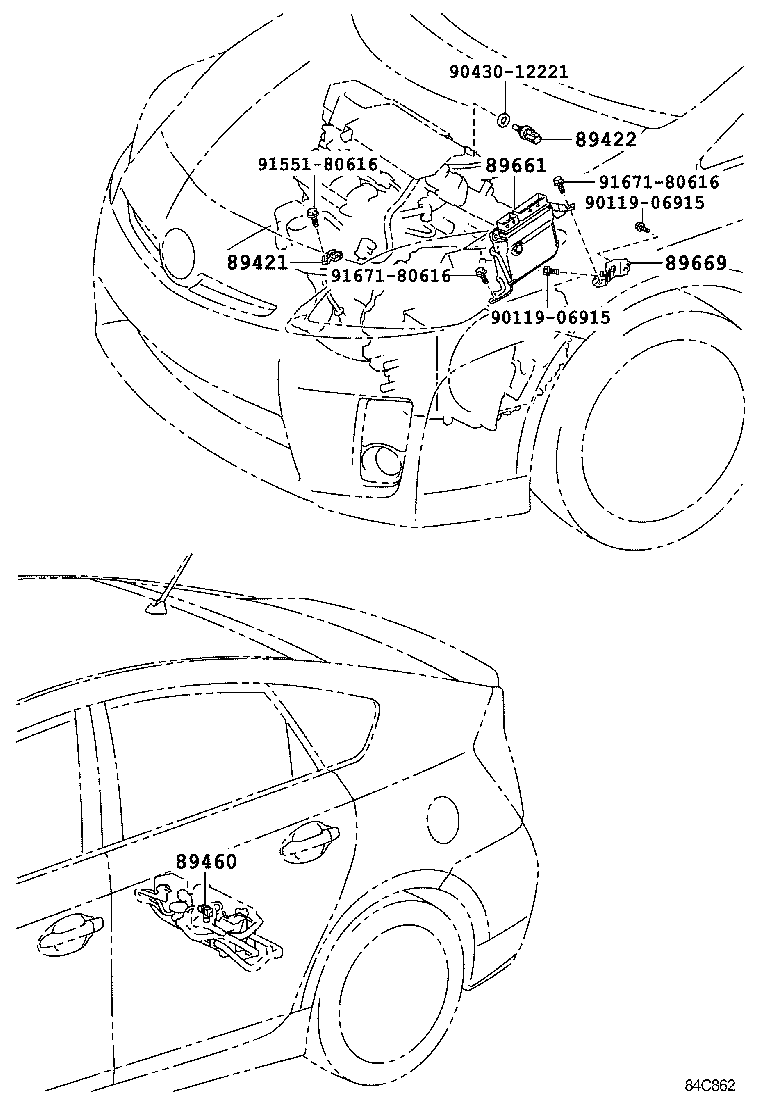 90430-12221
89422
91551-80616
89661
91671-80616
90119-06915
89421
91671-80616
89669
90119-06915
89460
84C862