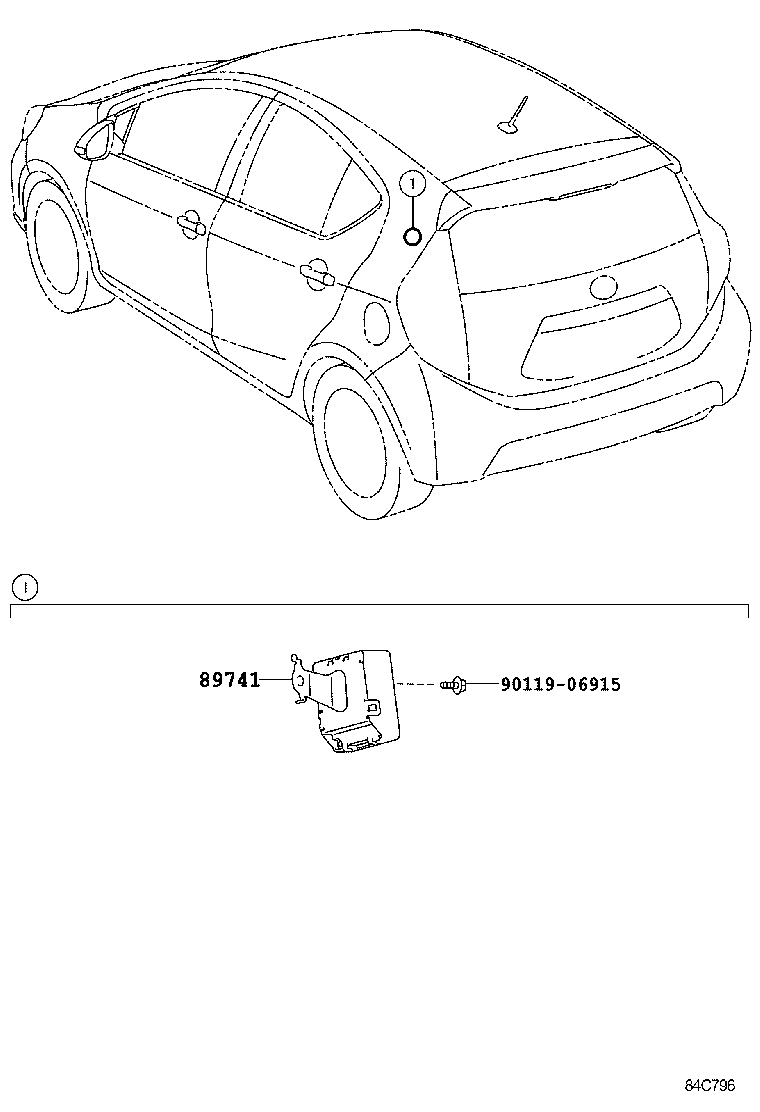 1

1

89741

90119-06915

84C796