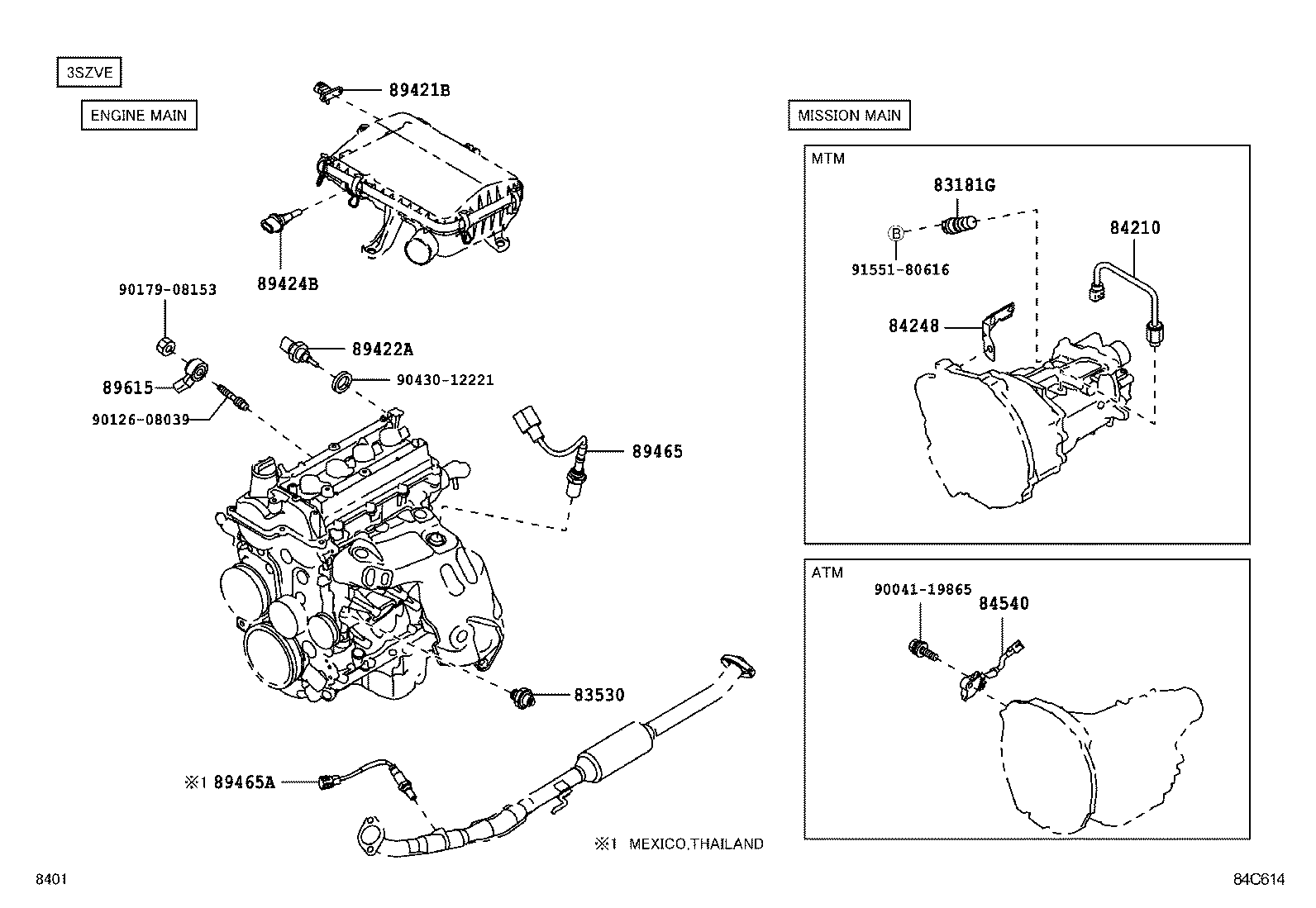 3SZVE

ENGINE MAIN

89421B

89424B

90179-08153

89615

90126-08039

89422A

90430-12221

89465

83530

※1 89465A

※1 MEXICO,THAILAND

MISSION MAIN

MTM

83181G

B

91551-80616

84210

84248

ATM

90041-19865

84540

8401

84C614